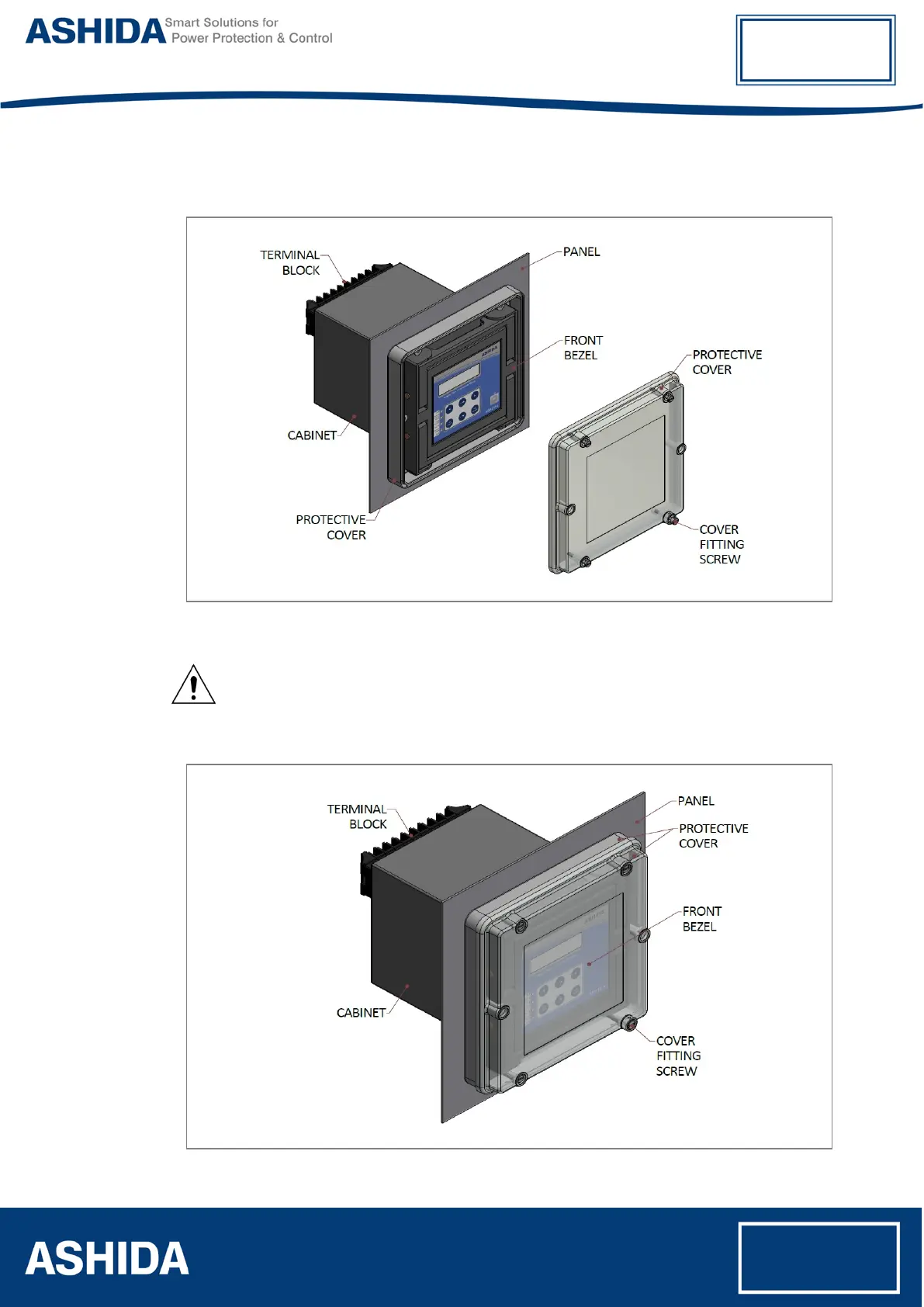 ASHIDA Smart Solutions for Power Protection & Control

TERMINAL BLOCK

PANEL

FRONT BEZEL

PROTECTIVE COVER

CABINET

PROTECTIVE COVER

COVER FITTING SCREW

TERMINAL BLOCK

PANEL

PROTECTIVE COVER

FRONT BEZEL

CABINET

COVER FITTING SCREW

ASHIDA