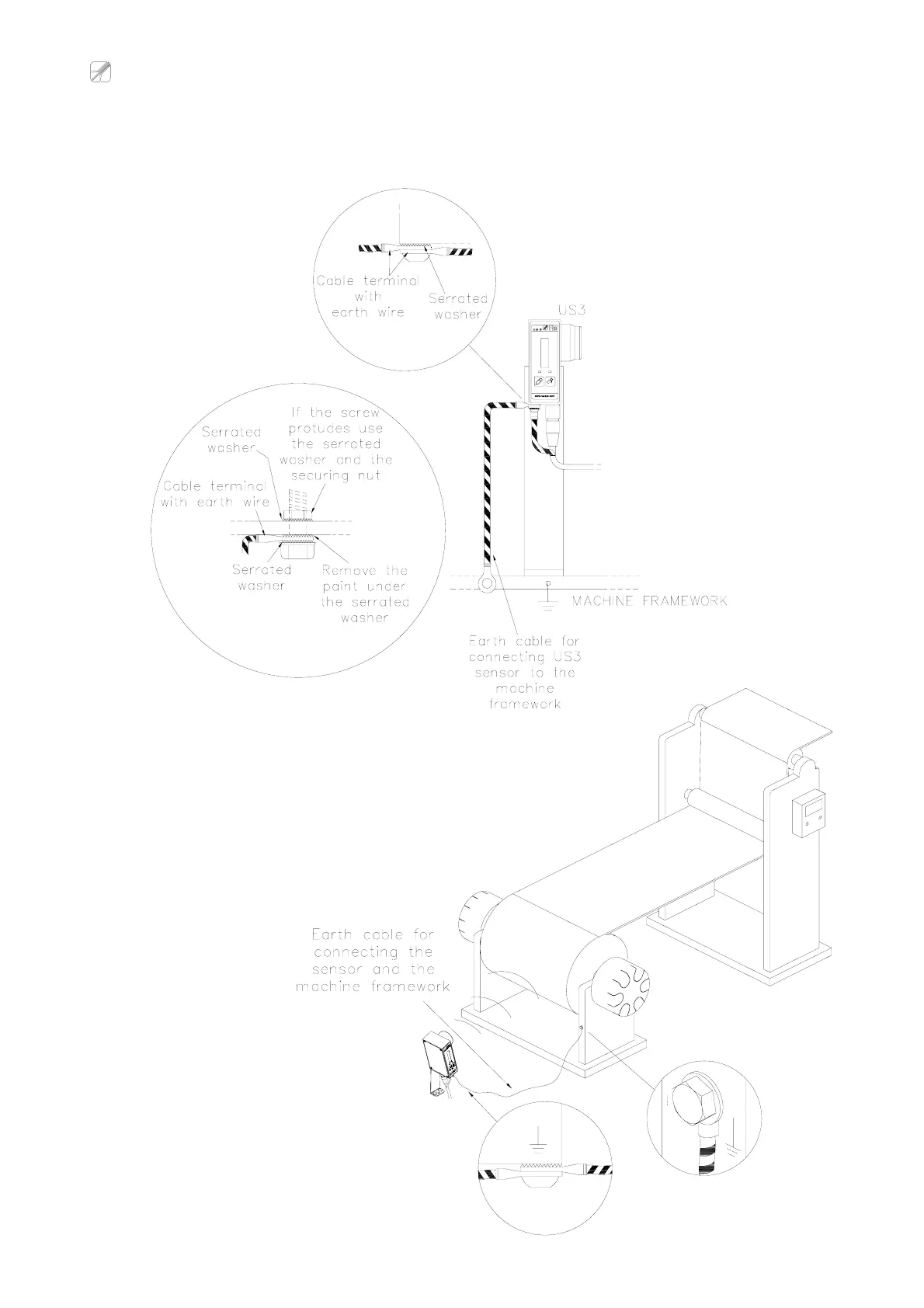 Cable terminal with earth wire

Serrated washer

US3

Serrated washer

If the screw protudes use the serrated washer and the securing nut

Cable terminal with earth wire

Serrated washer

Remove the paint under the serrated washer

MACHINE FRAMEWORK

Earth cable for connecting US3 sensor to the machine framework

Earth cable for connecting the sensor and the machine framework