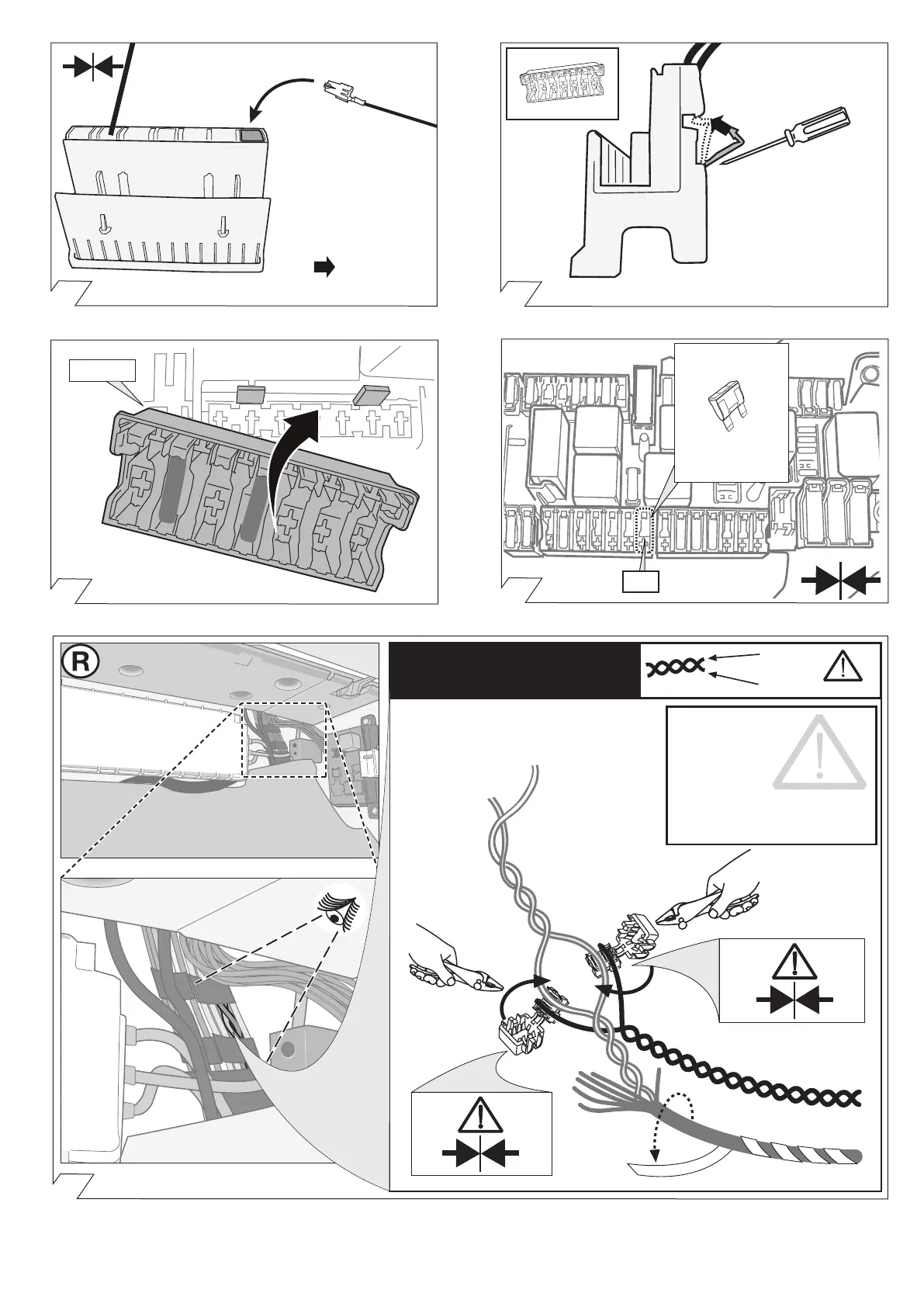 R