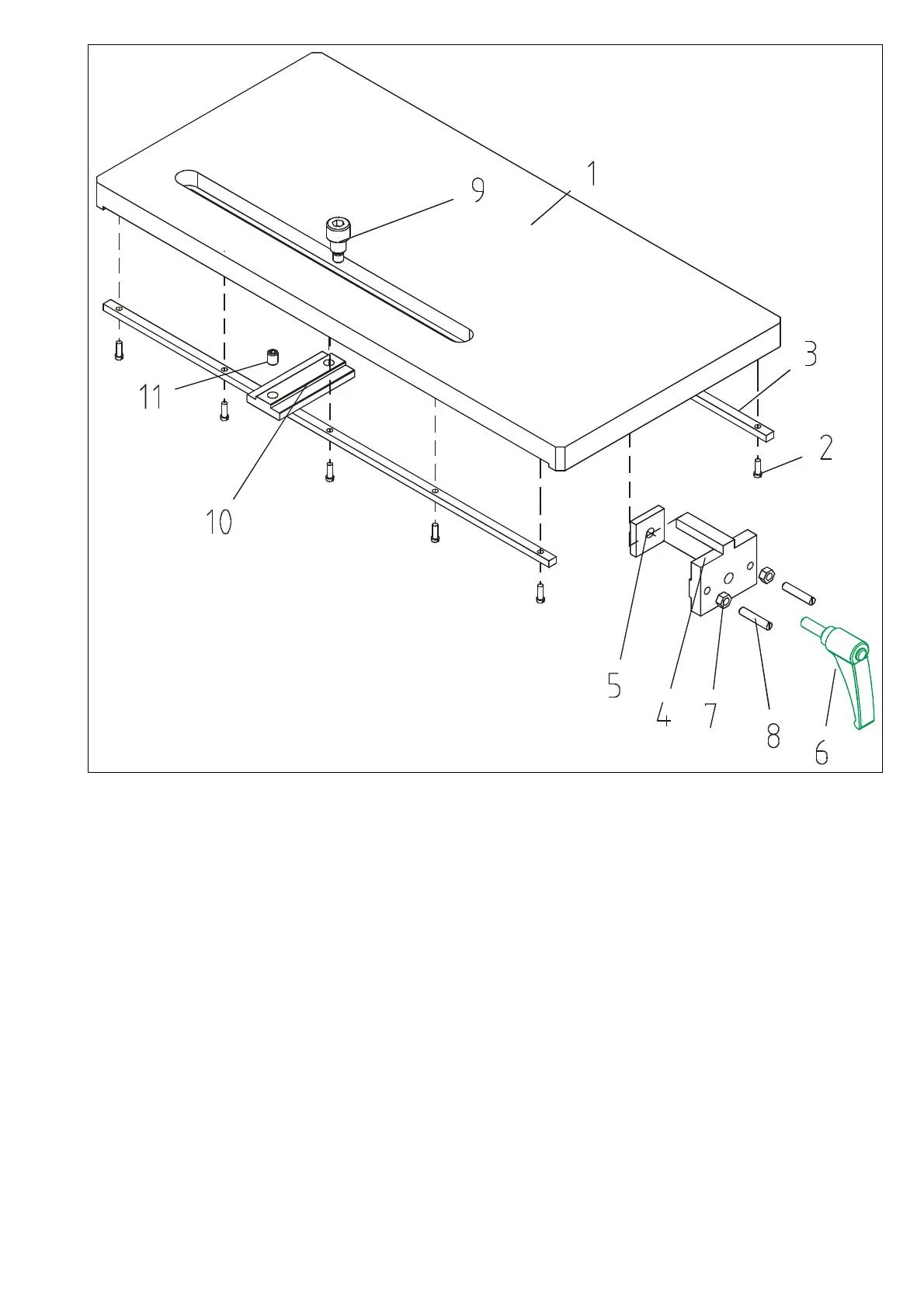 1
9
3
11
2
10
5
4
7
8
6