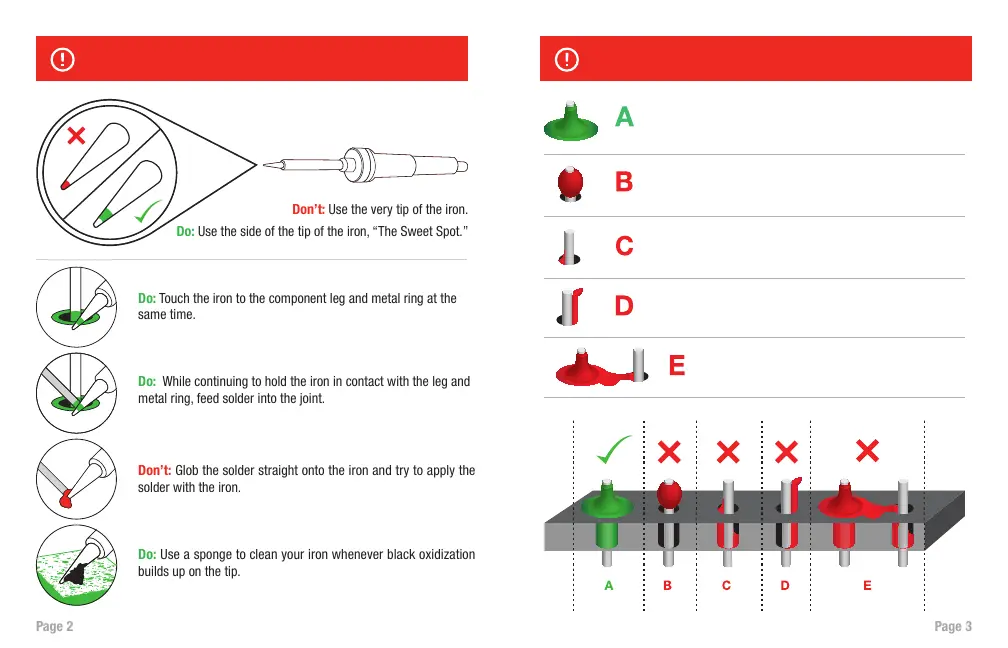 Don't: Use the very tip of the iron.
Do: Use the side of the tip of the iron, "The Sweet Spot."

Do: Touch the iron to the component leg and metal ring at the same time.

Do: While continuing to hold the iron in contact with the leg and metal ring, feed solder into the joint.

Don't: Glob the solder straight onto the iron and try to apply the solder with the iron.

Do: Use a sponge to clean your iron whenever black oxidization builds up on the tip.

Page 2

A

B

C

D

E

A B C D E

Page 3