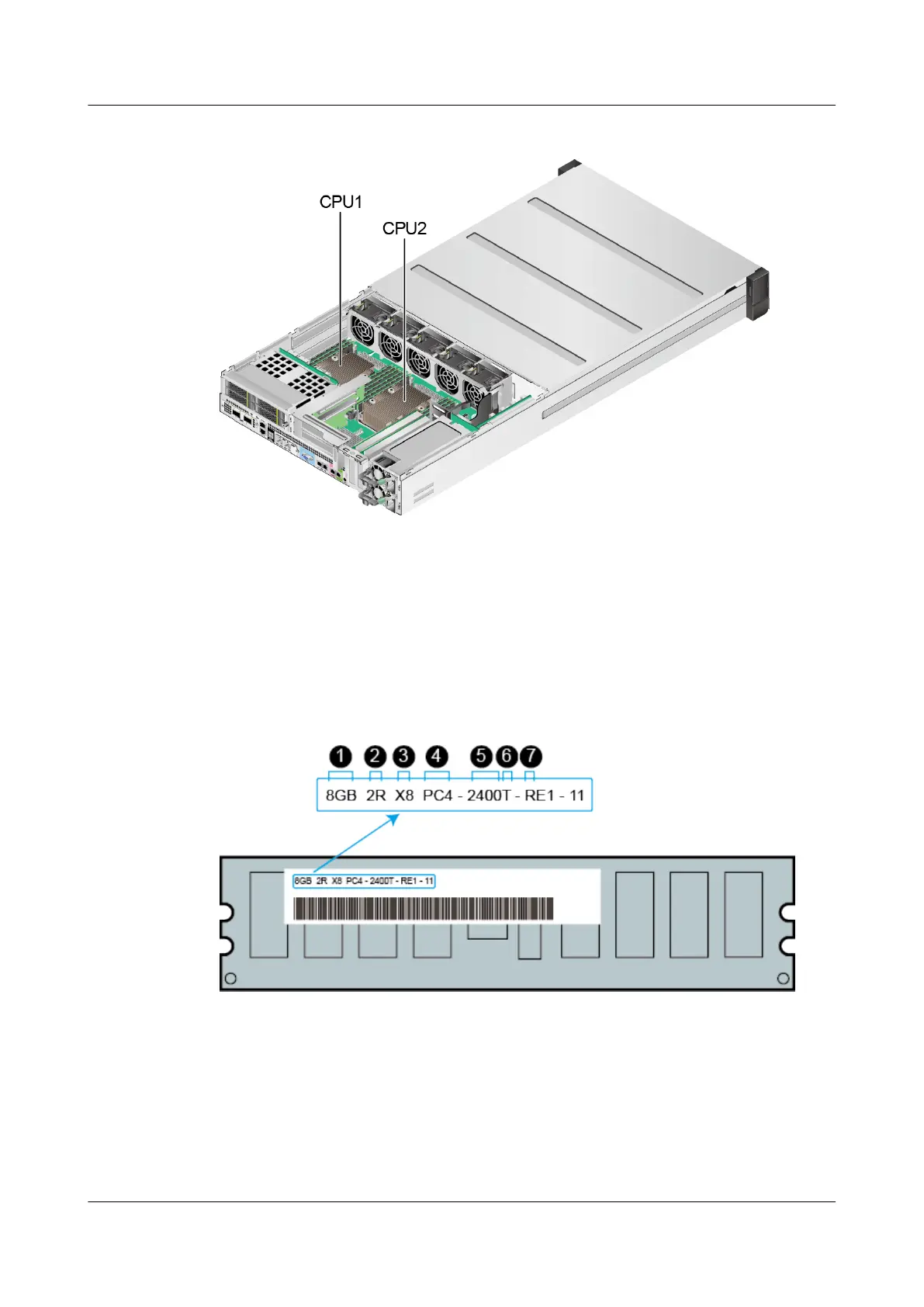 CPU1

CPU2

1 2 3 4 5 6 7

8GB 2R X8 PC4 - 2400T - RE1 - 11

8GB 2R X8 PC4 - 2400T - RE1 - 11