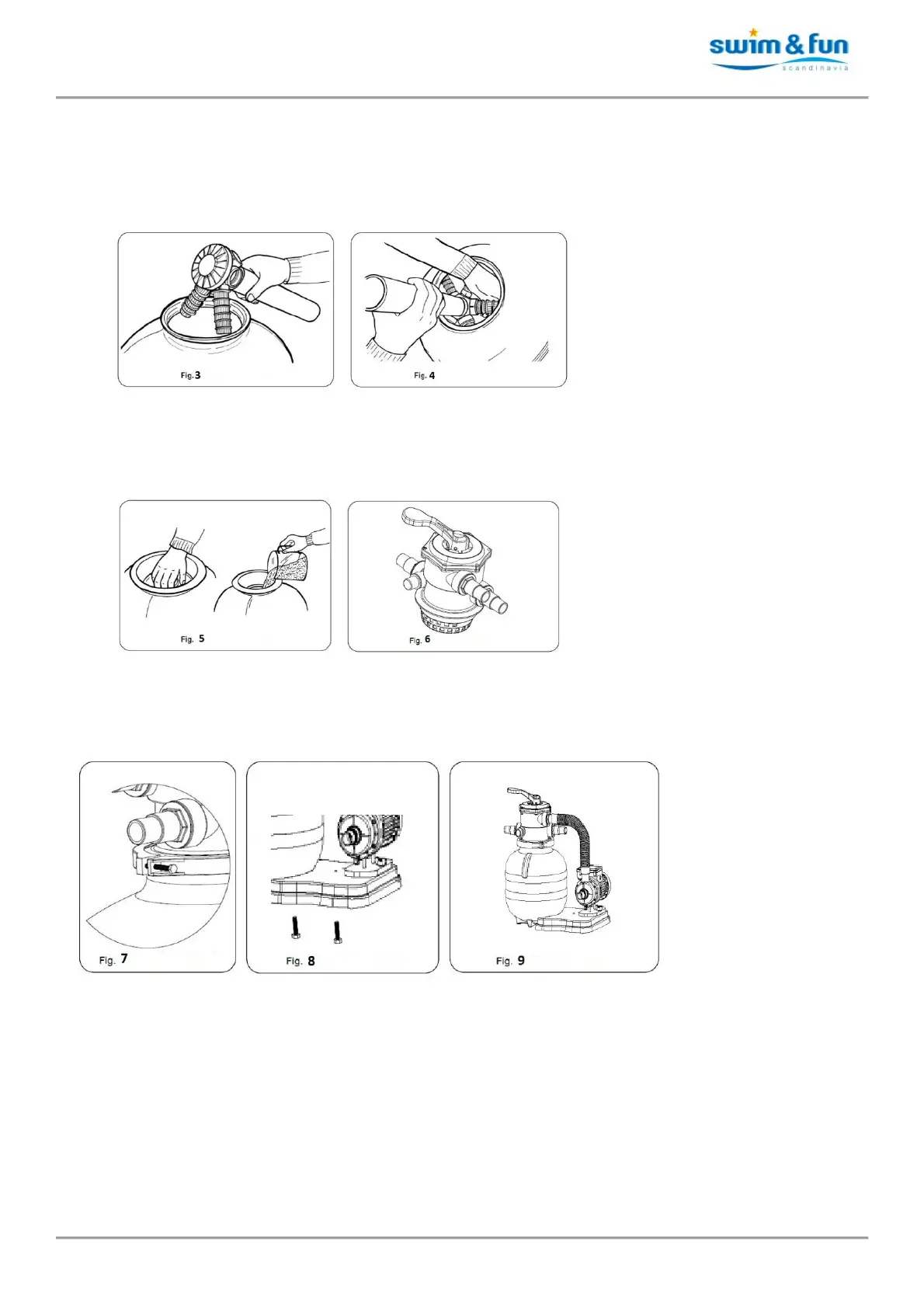 swim & fun
scandinavia

Fig. 3

Fig. 4

Fig. 5

Fig. 6

Fig. 7

Fig. 8

Fig. 9