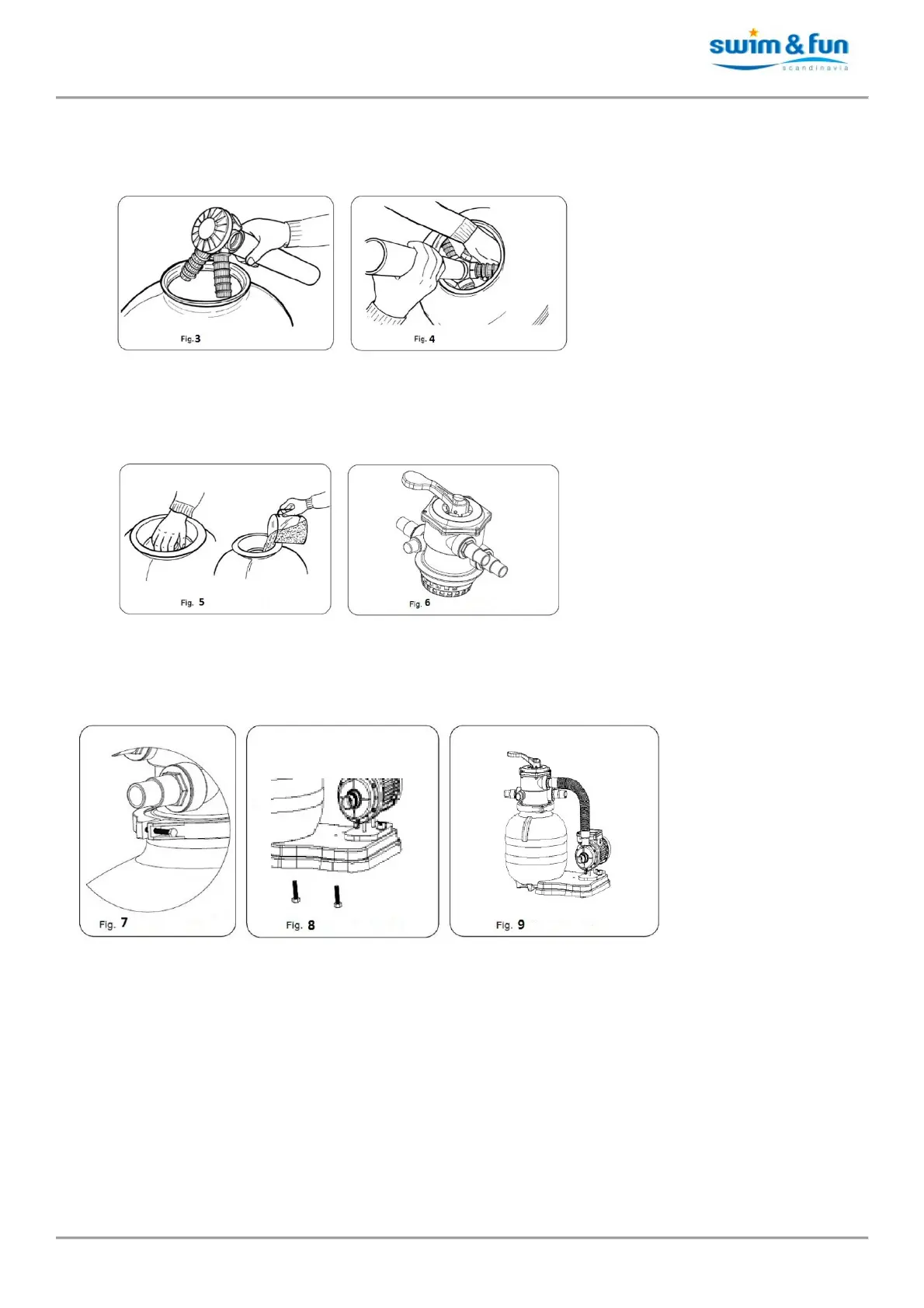 swim & fun
scandinavia

Fig. 3

Fig. 4

Fig. 5

Fig. 6

Fig. 7

Fig. 8

Fig. 9