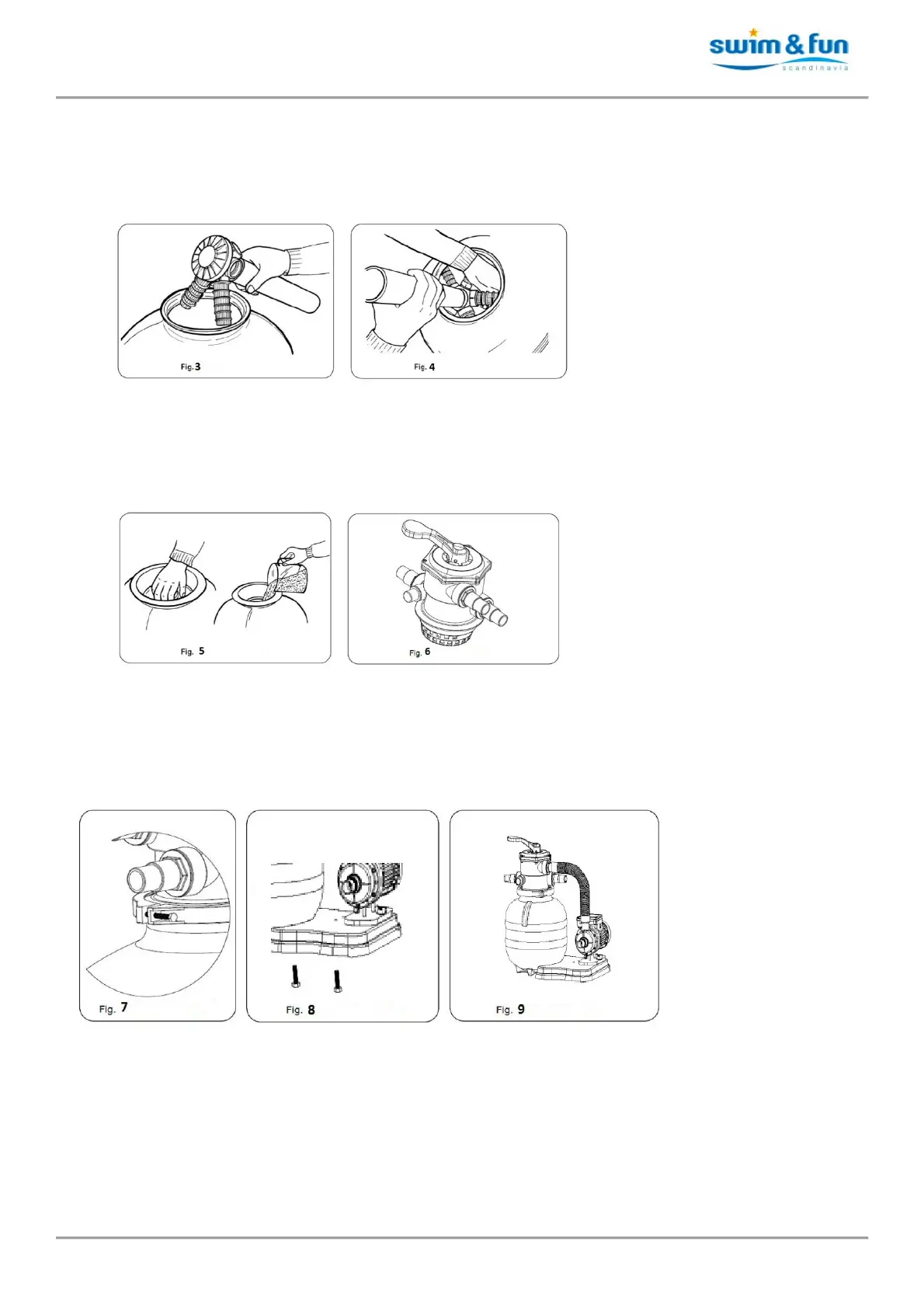 swim & fun
scandinavia

Fig. 3

Fig. 4

Fig. 5

Fig. 6

Fig. 7

Fig. 8

Fig. 9