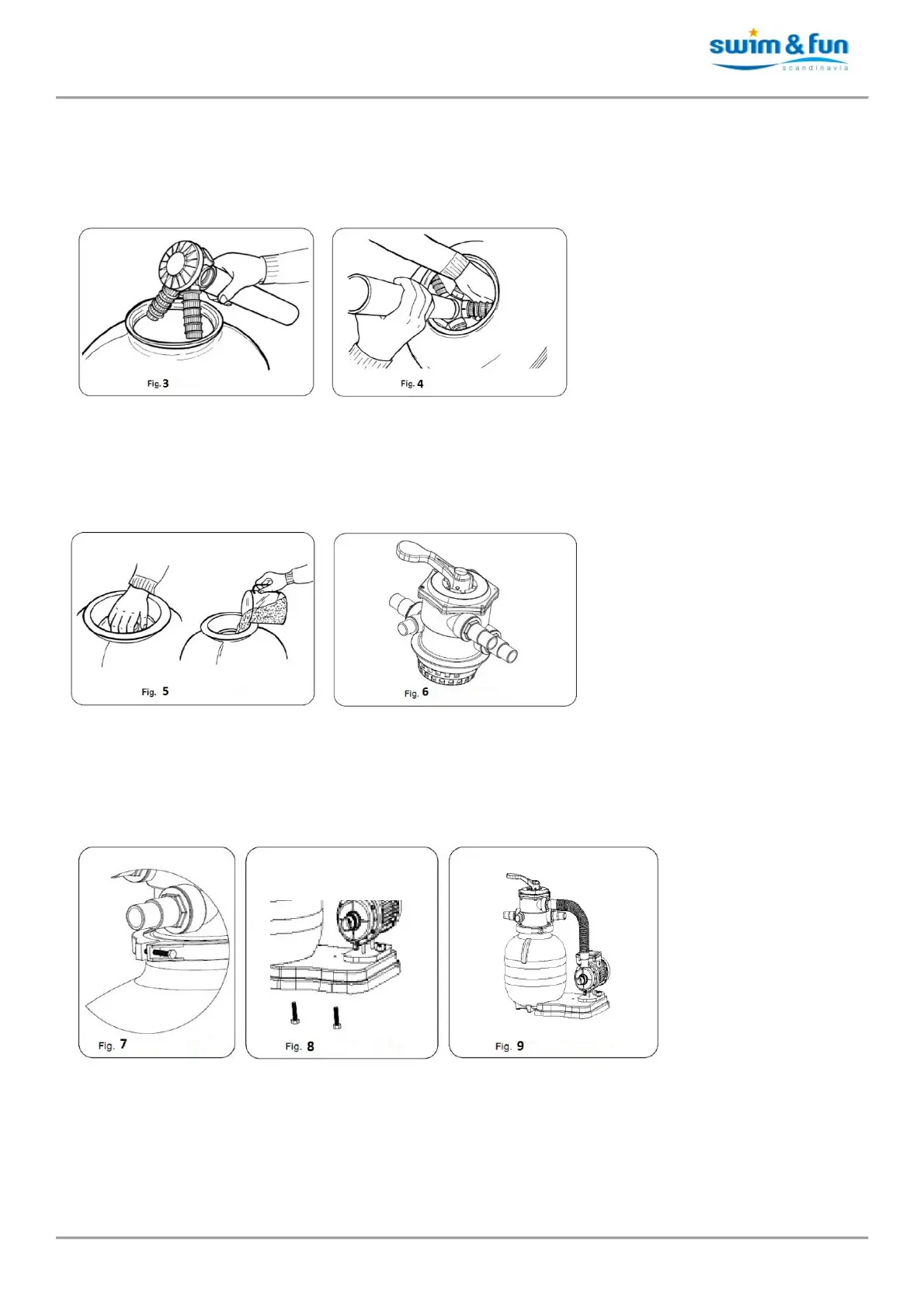 swim & fun
scandinavia

Fig. 3

Fig. 4

Fig. 5

Fig. 6

Fig. 7

Fig. 8

Fig. 9