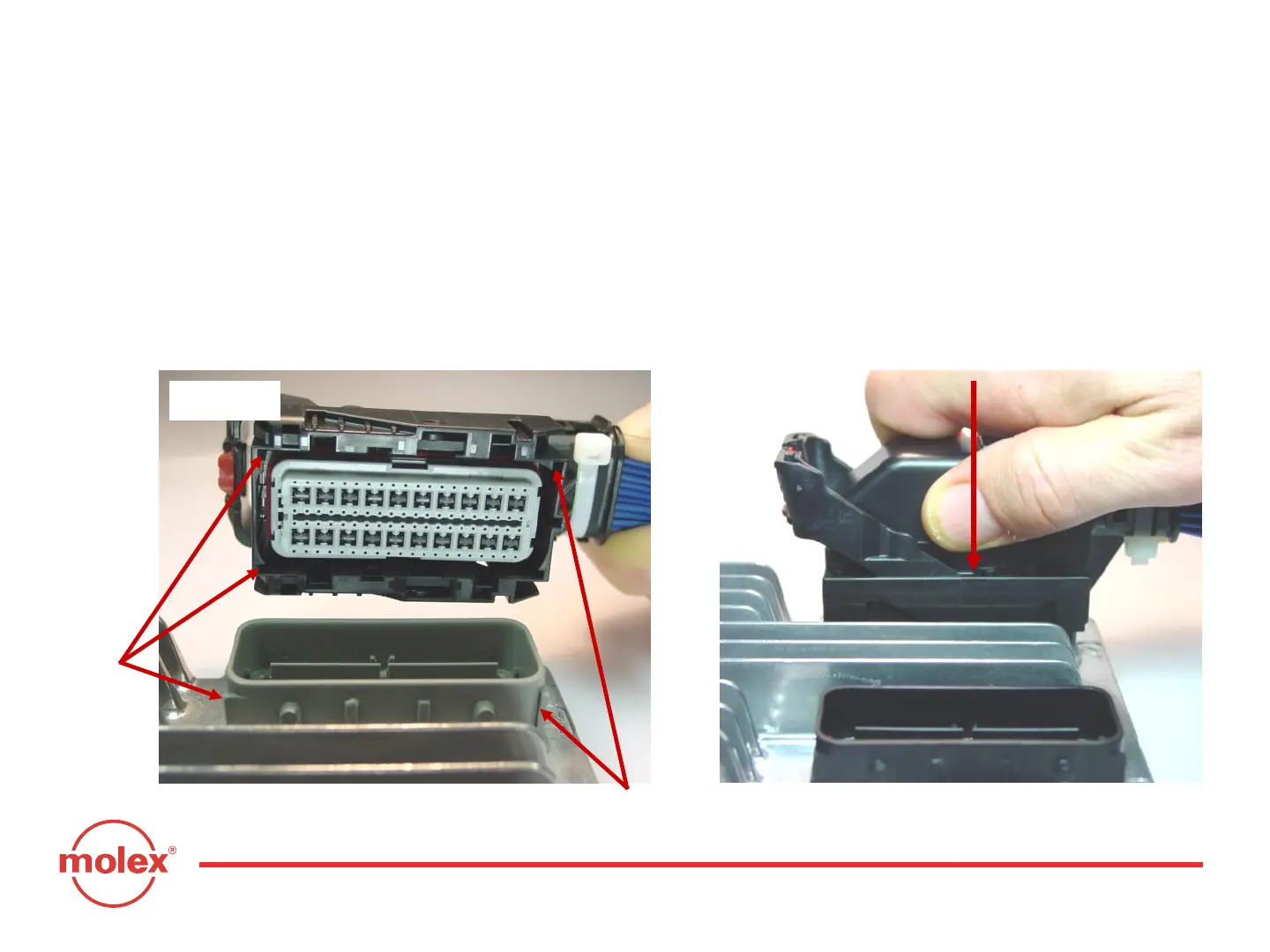 molex®