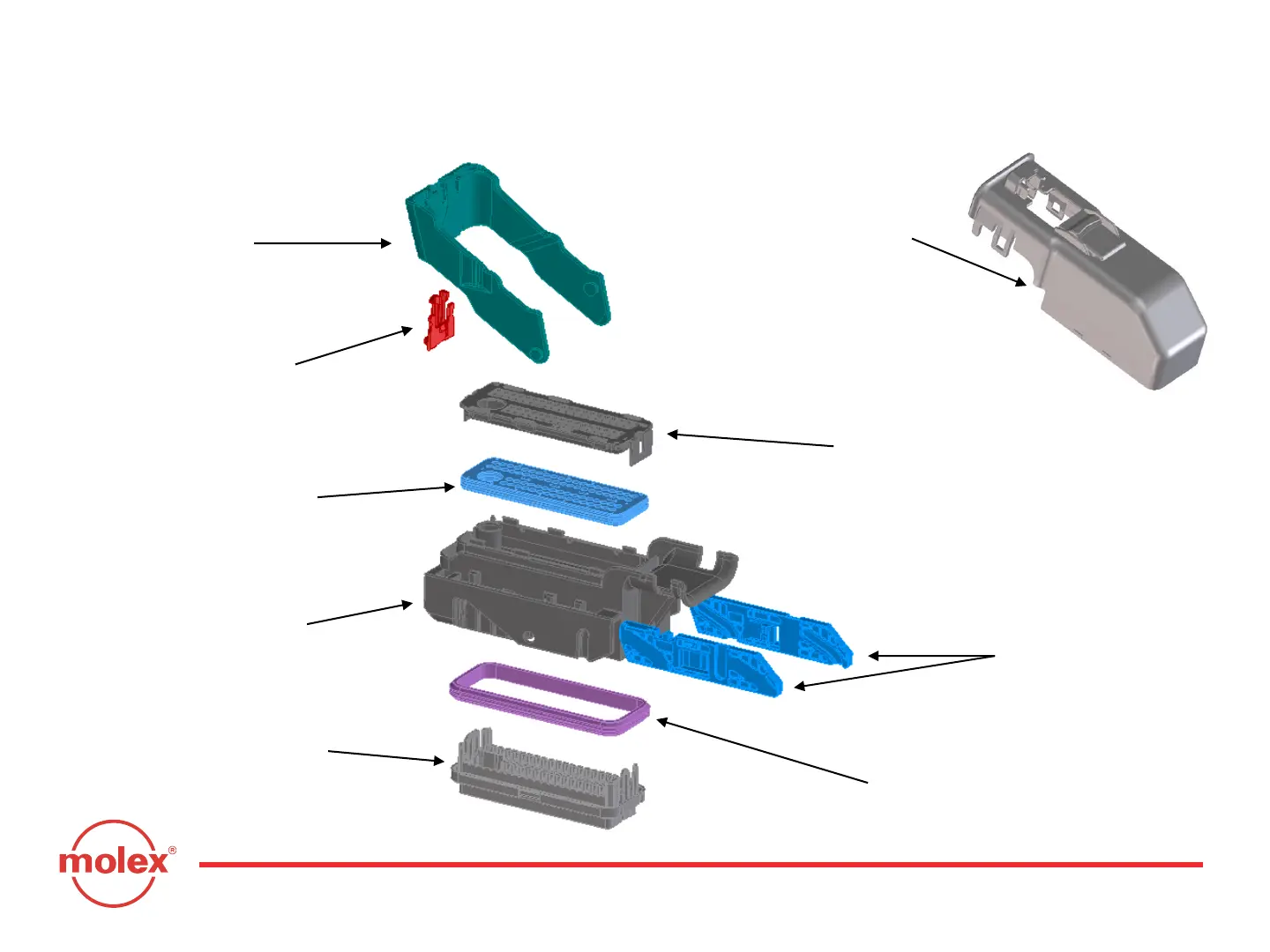 molex®