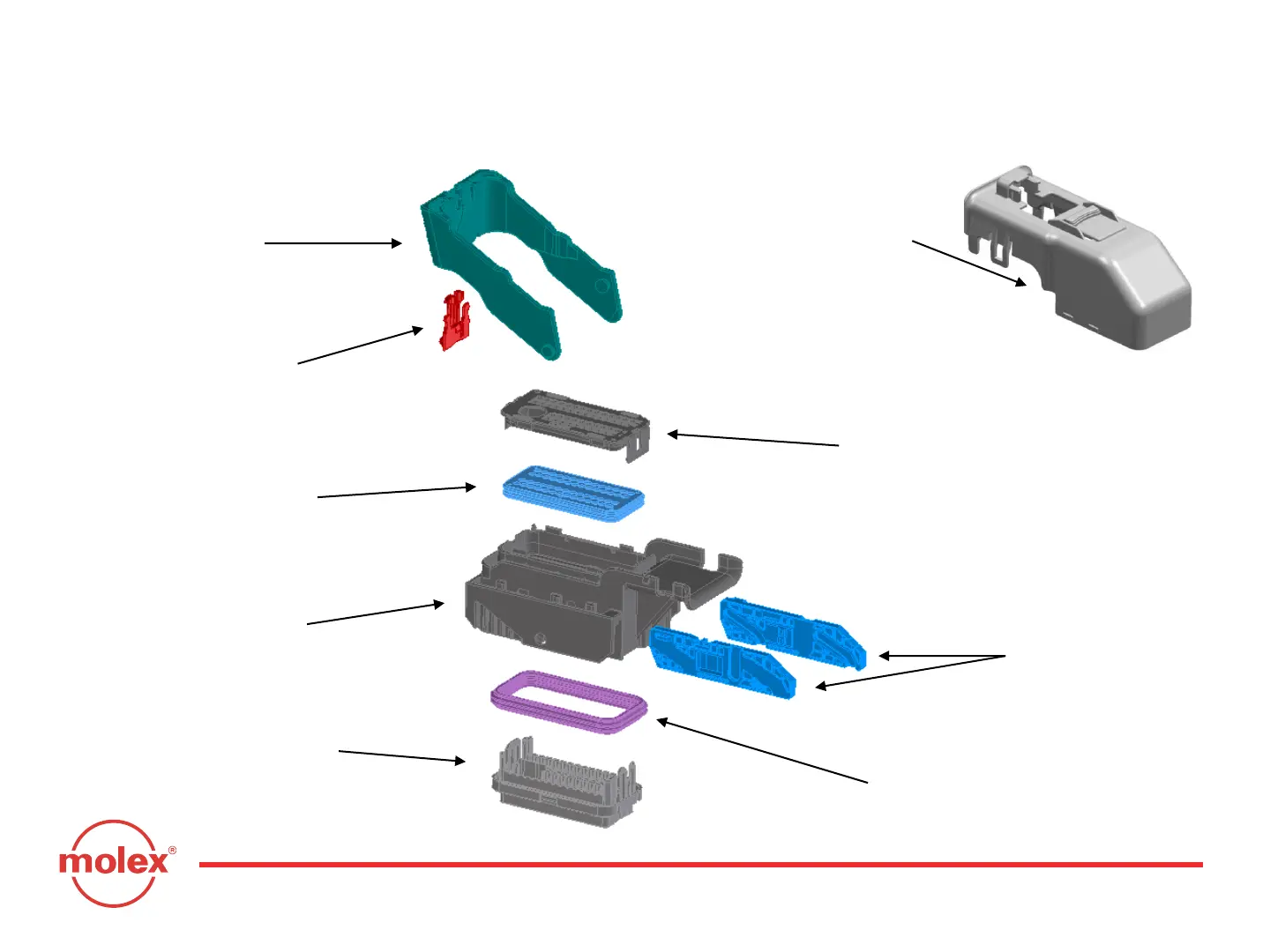 molex®