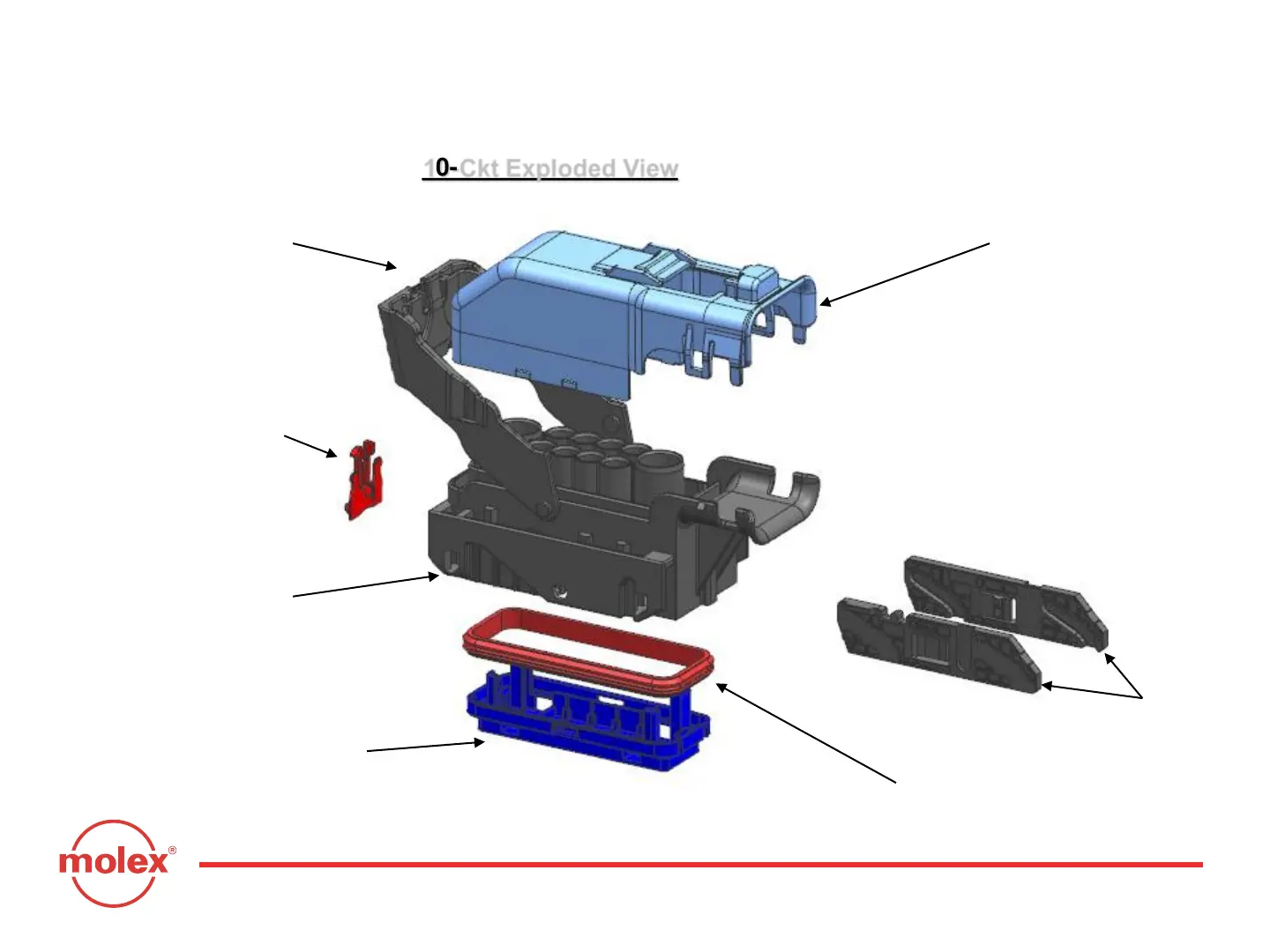 10-Ckt Exploded View

molex®