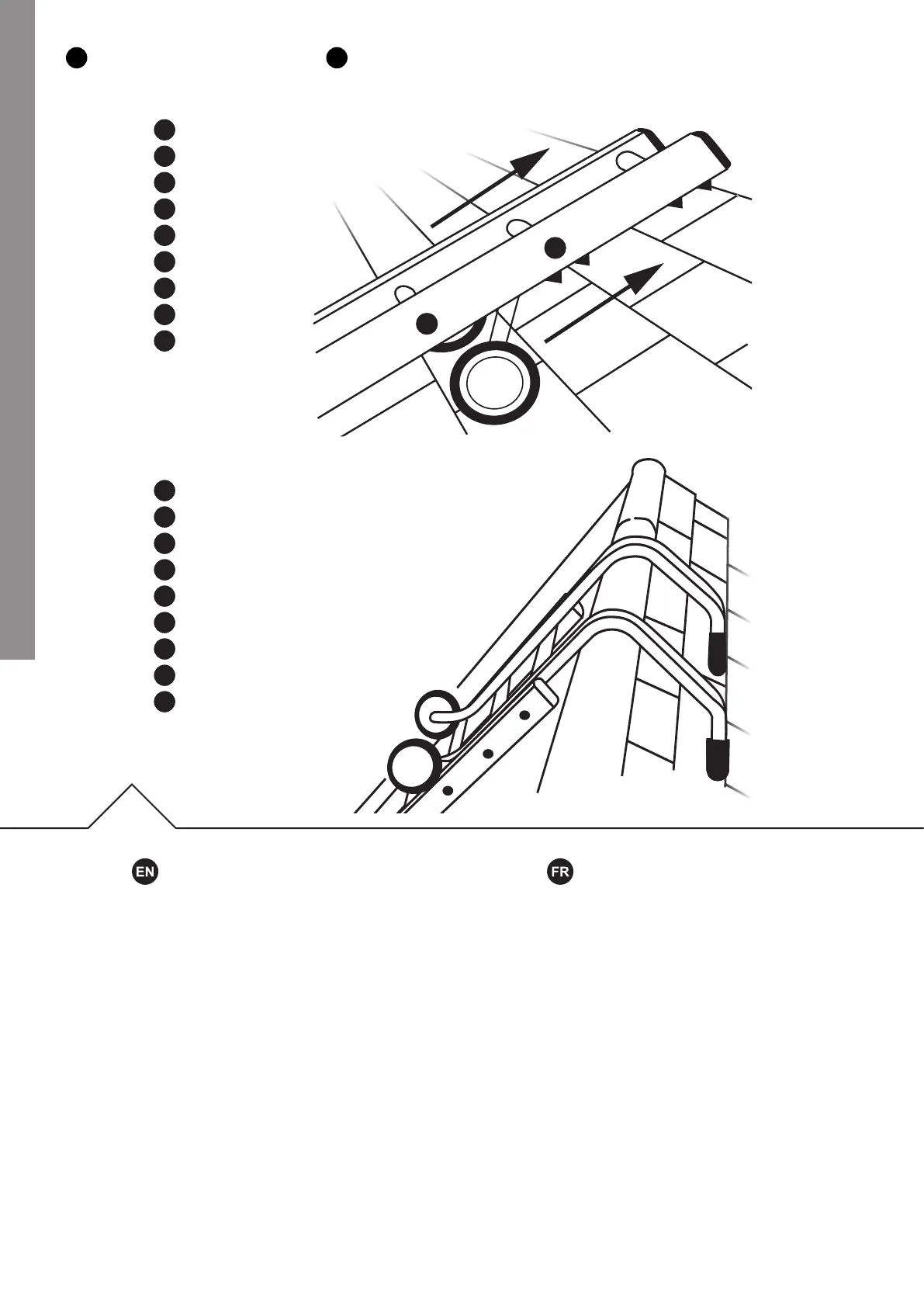 EN

FR