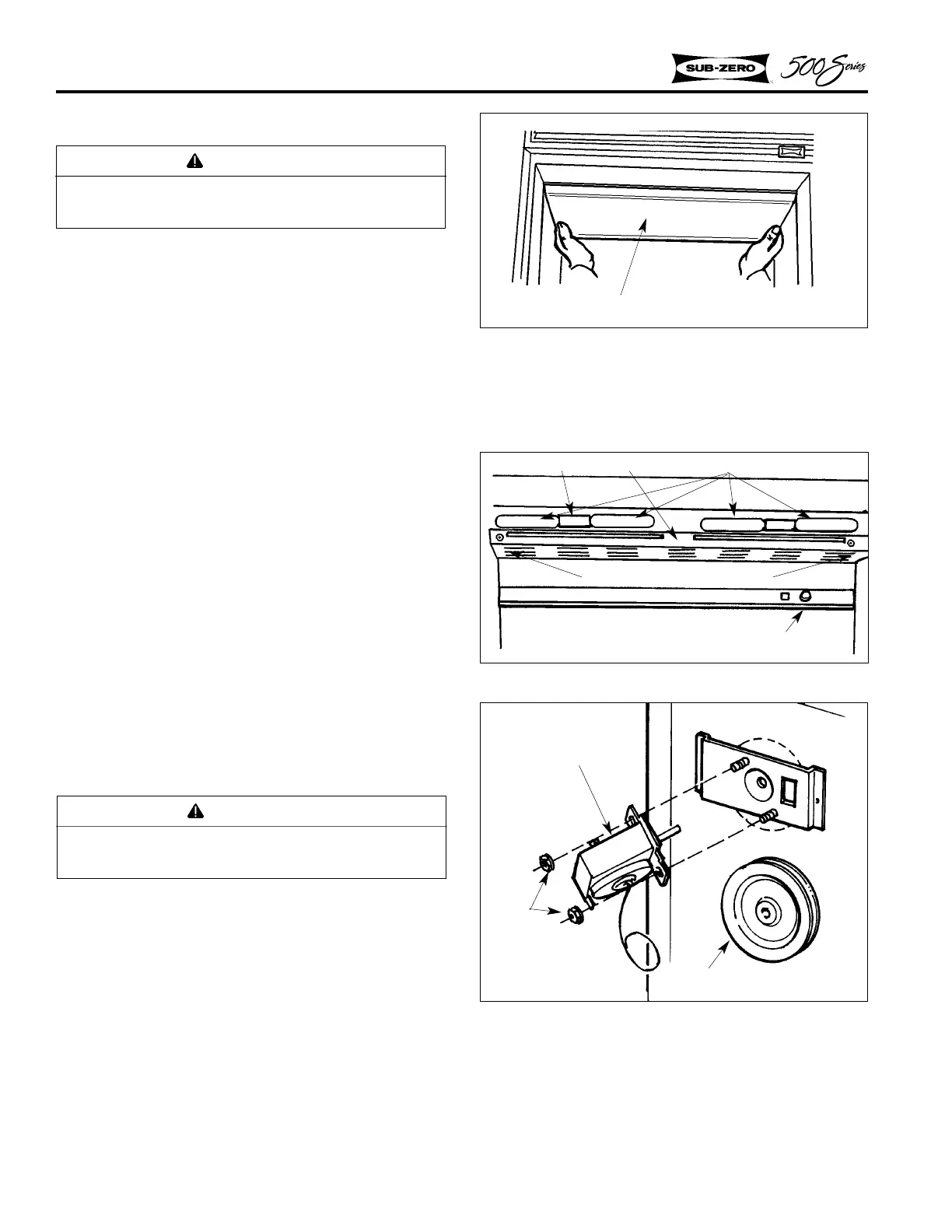 SUB-ZERO 500 Series