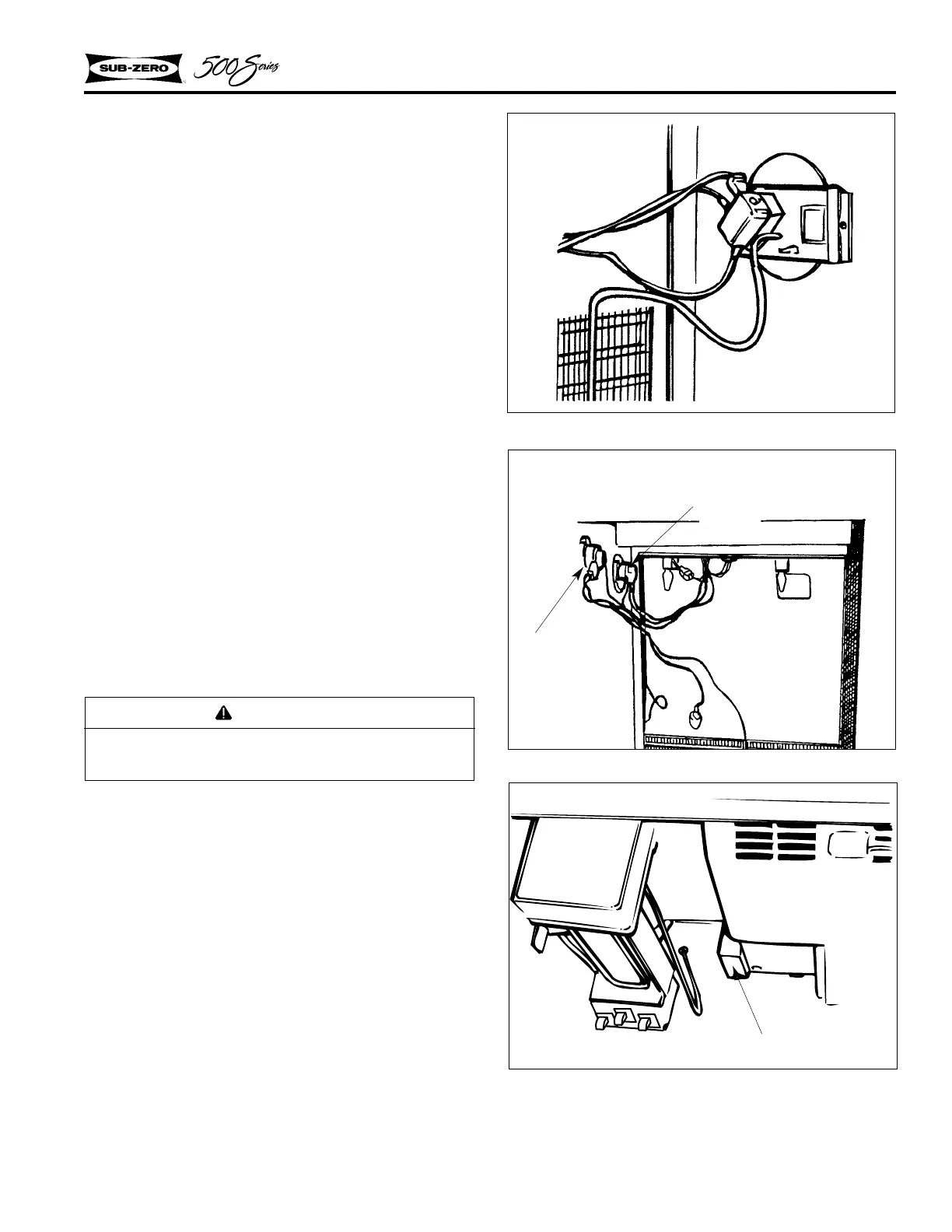 SUB-ZERO 500 Series