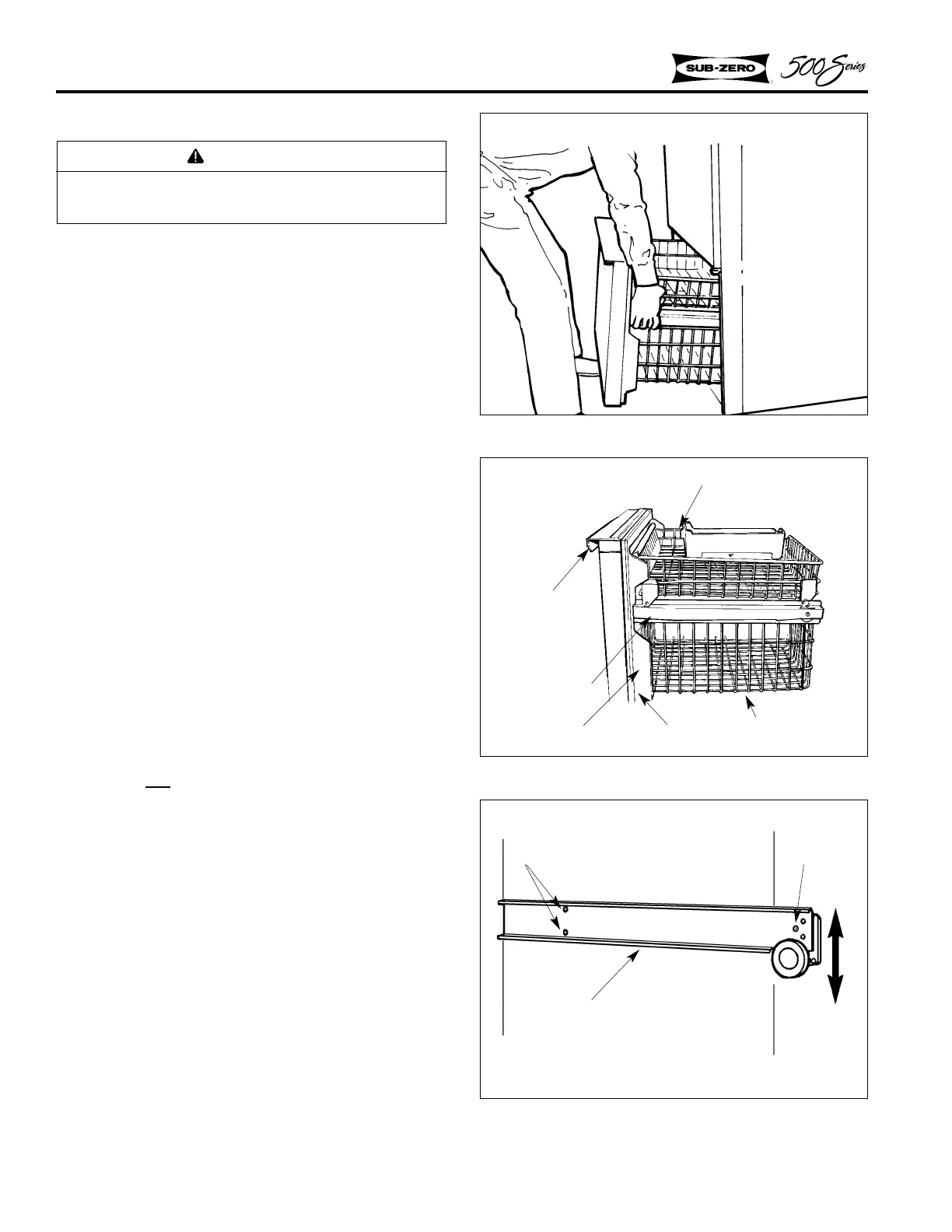 SUB-ZERO 500 Series