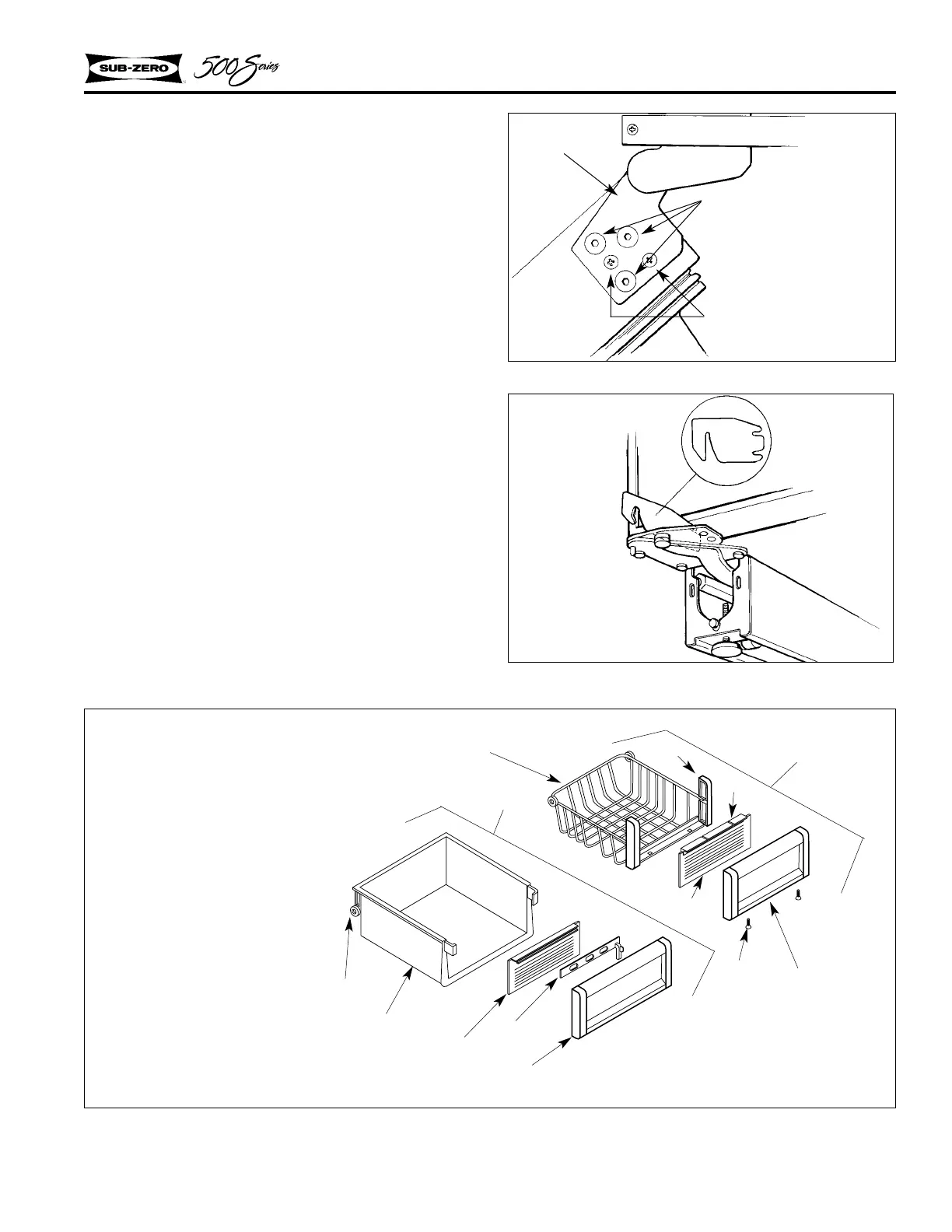 SUB-ZERO 500 Series