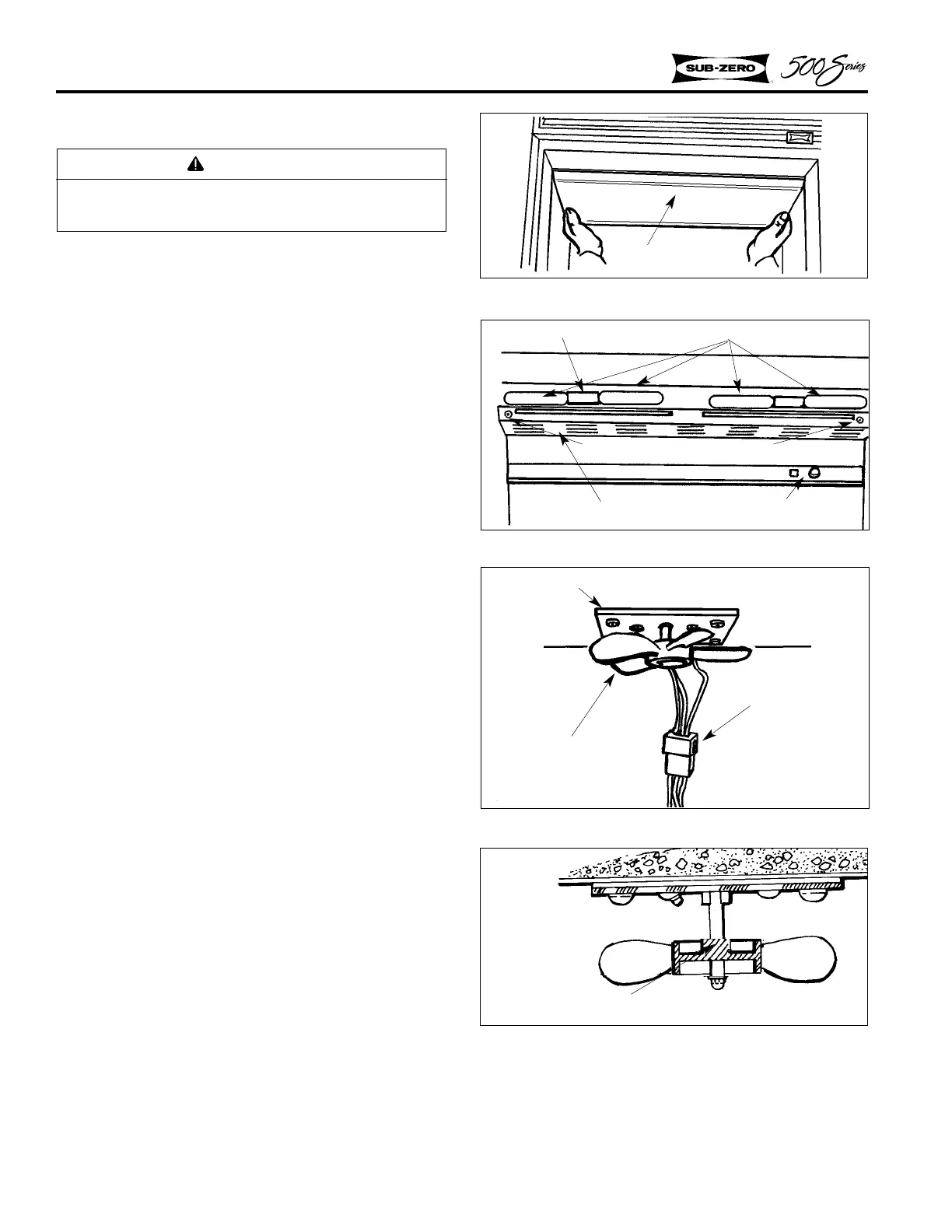 SUB-ZERO 500 Series