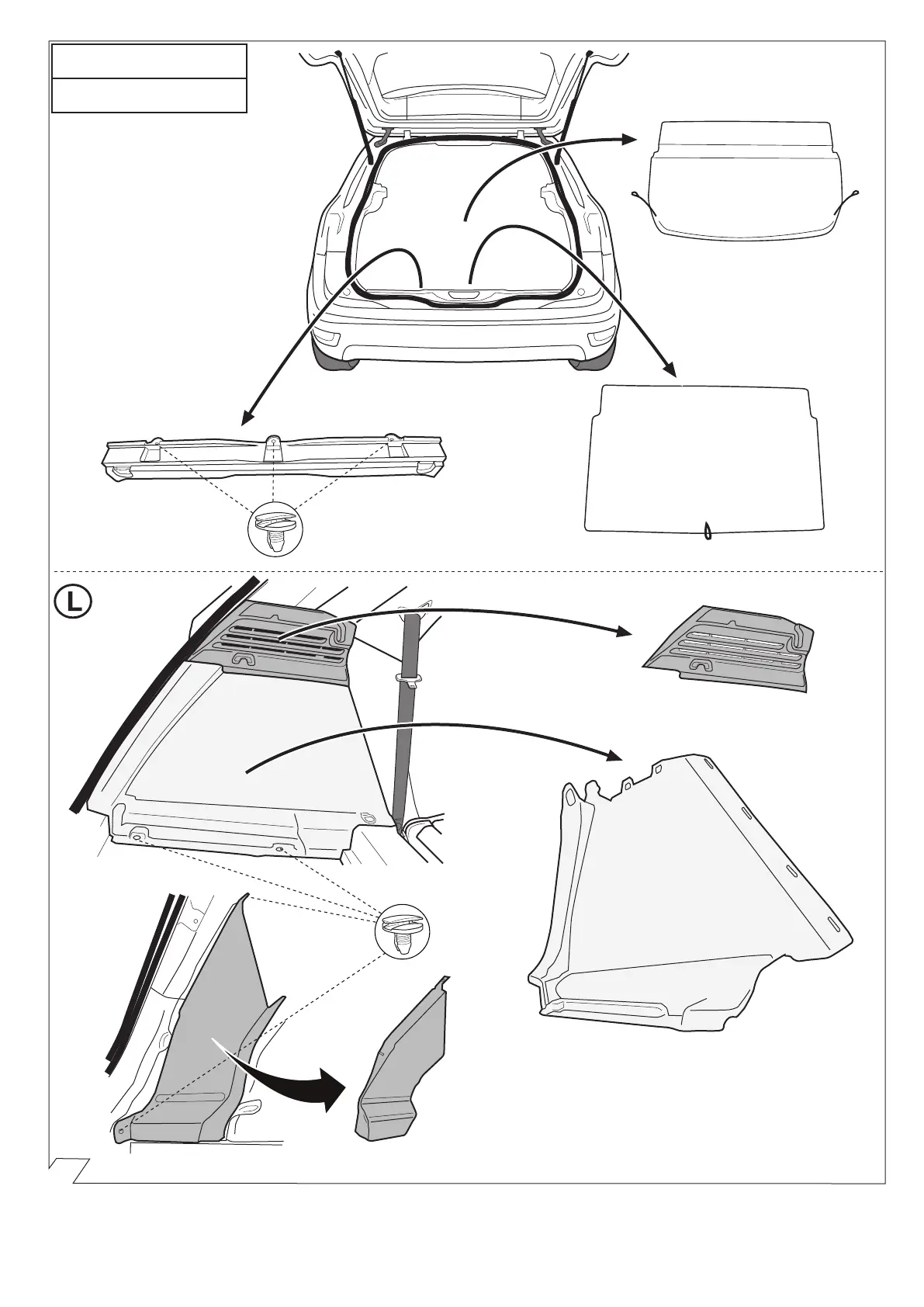 L