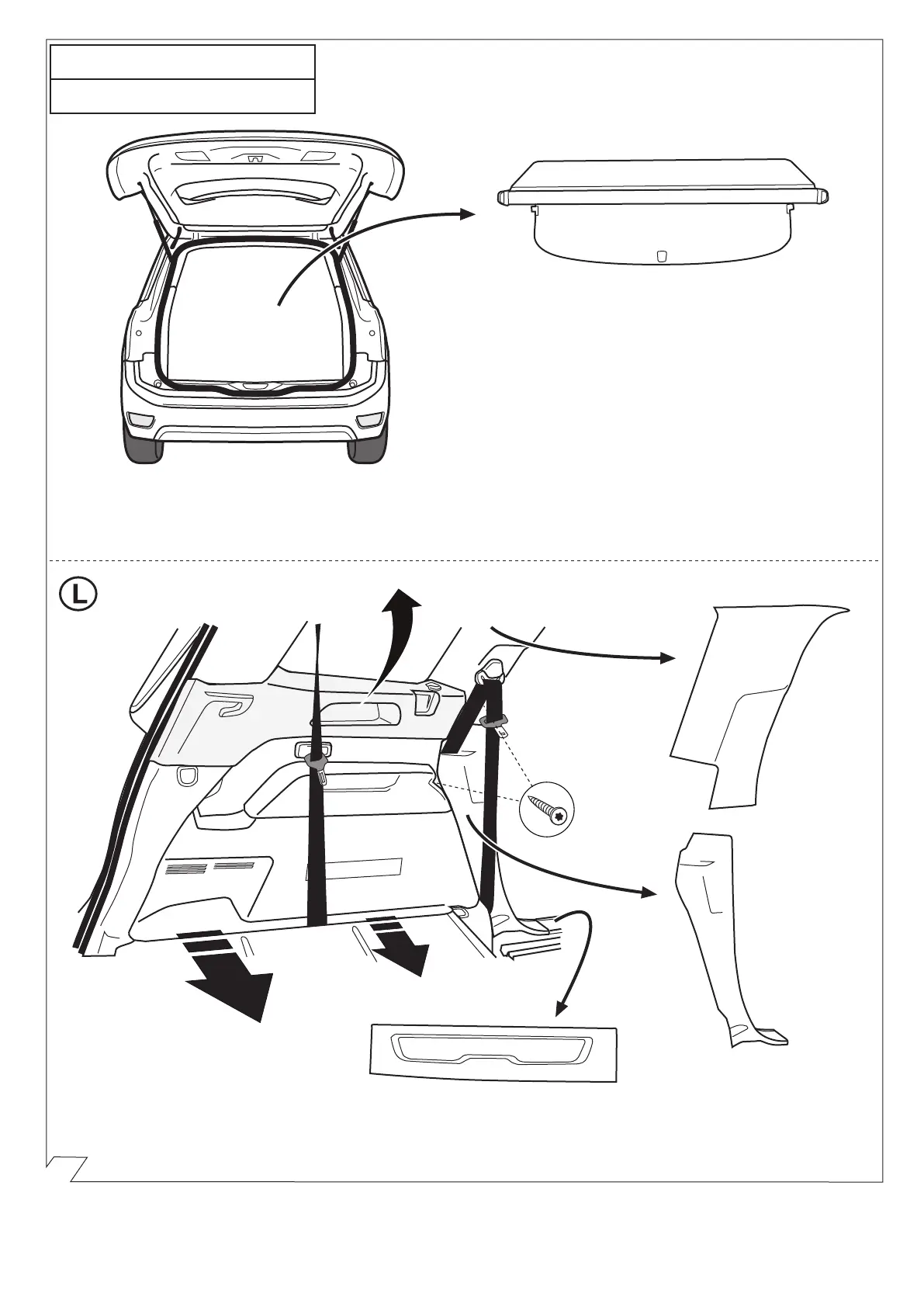 L