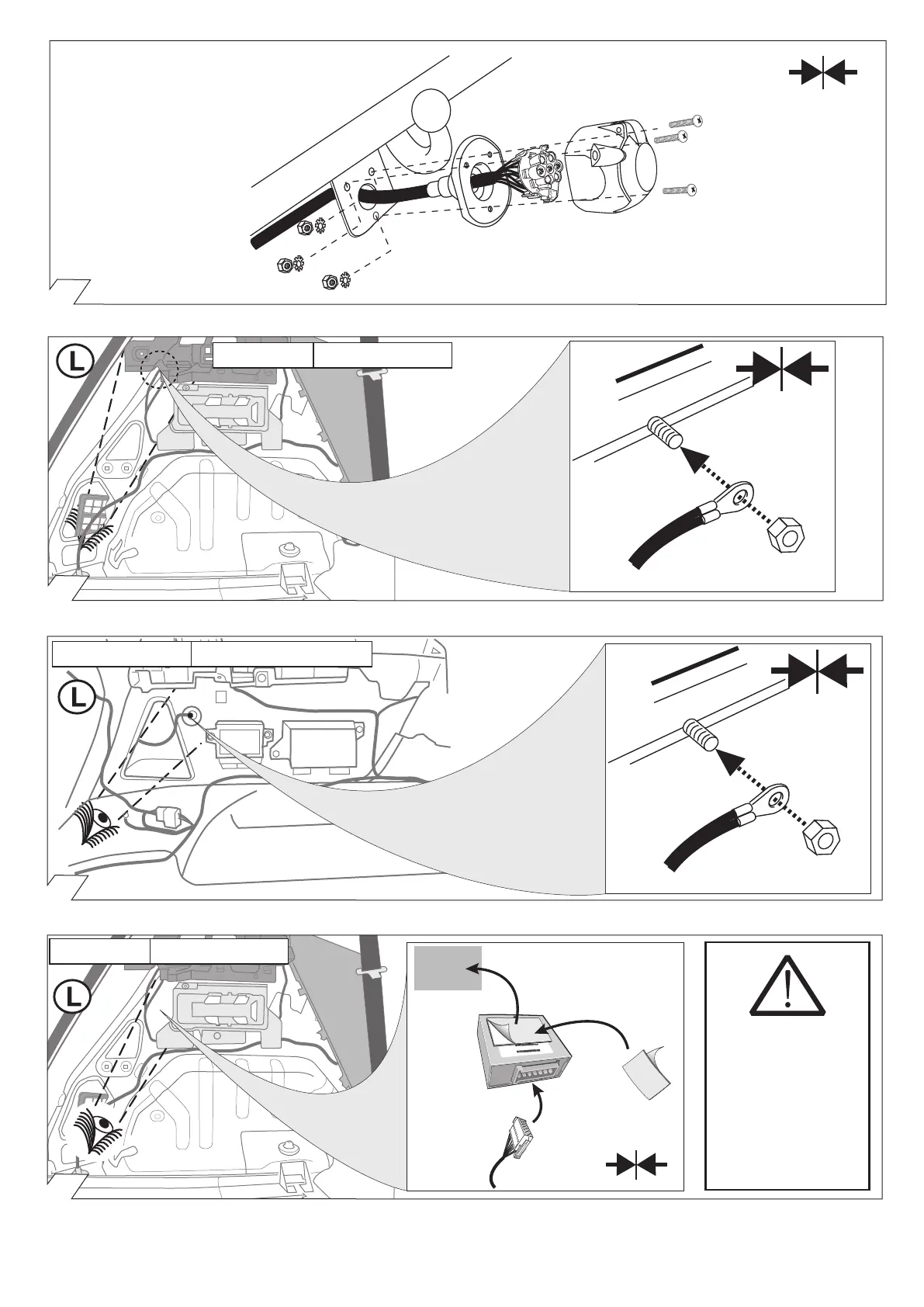 L

L

L