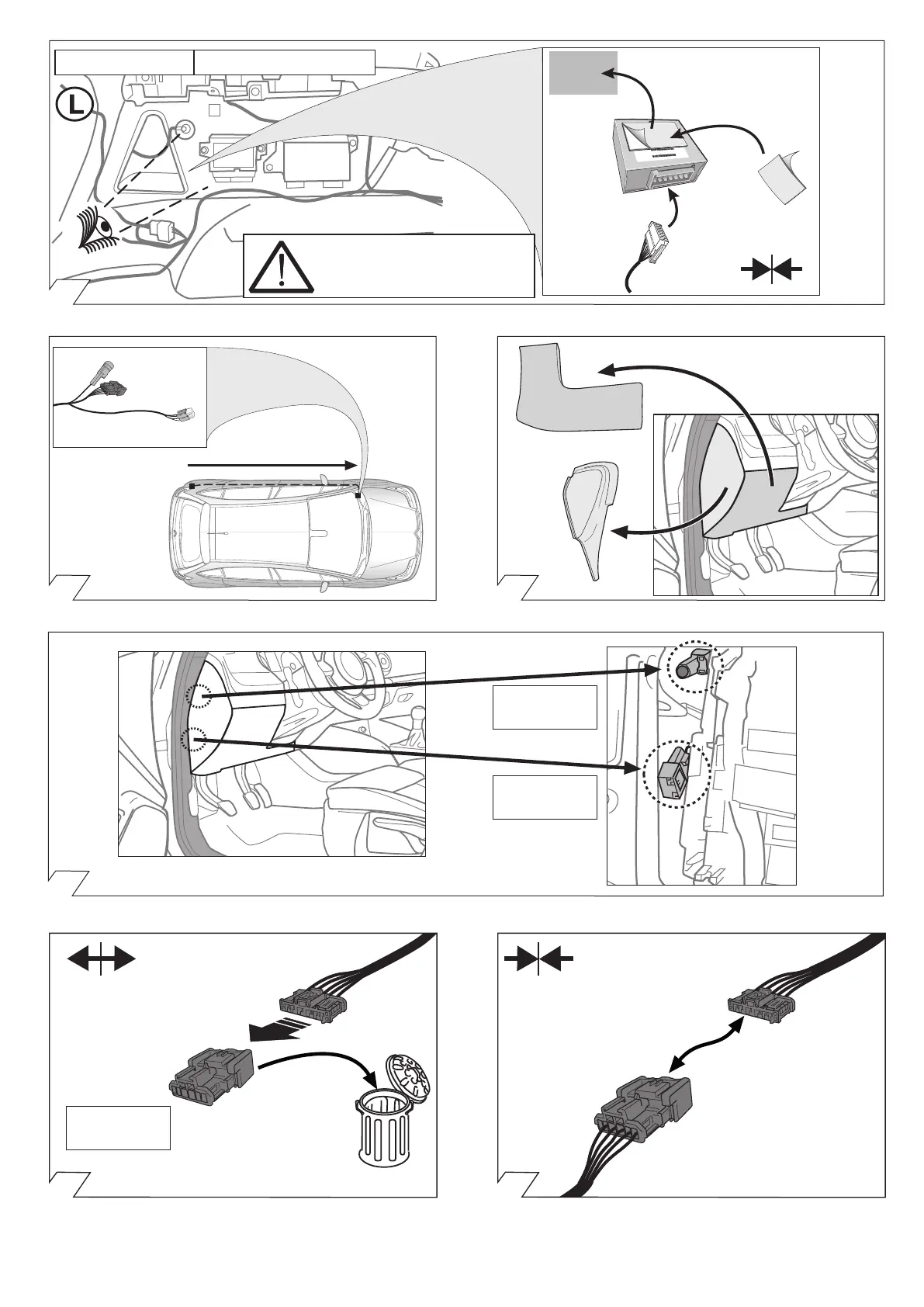 L