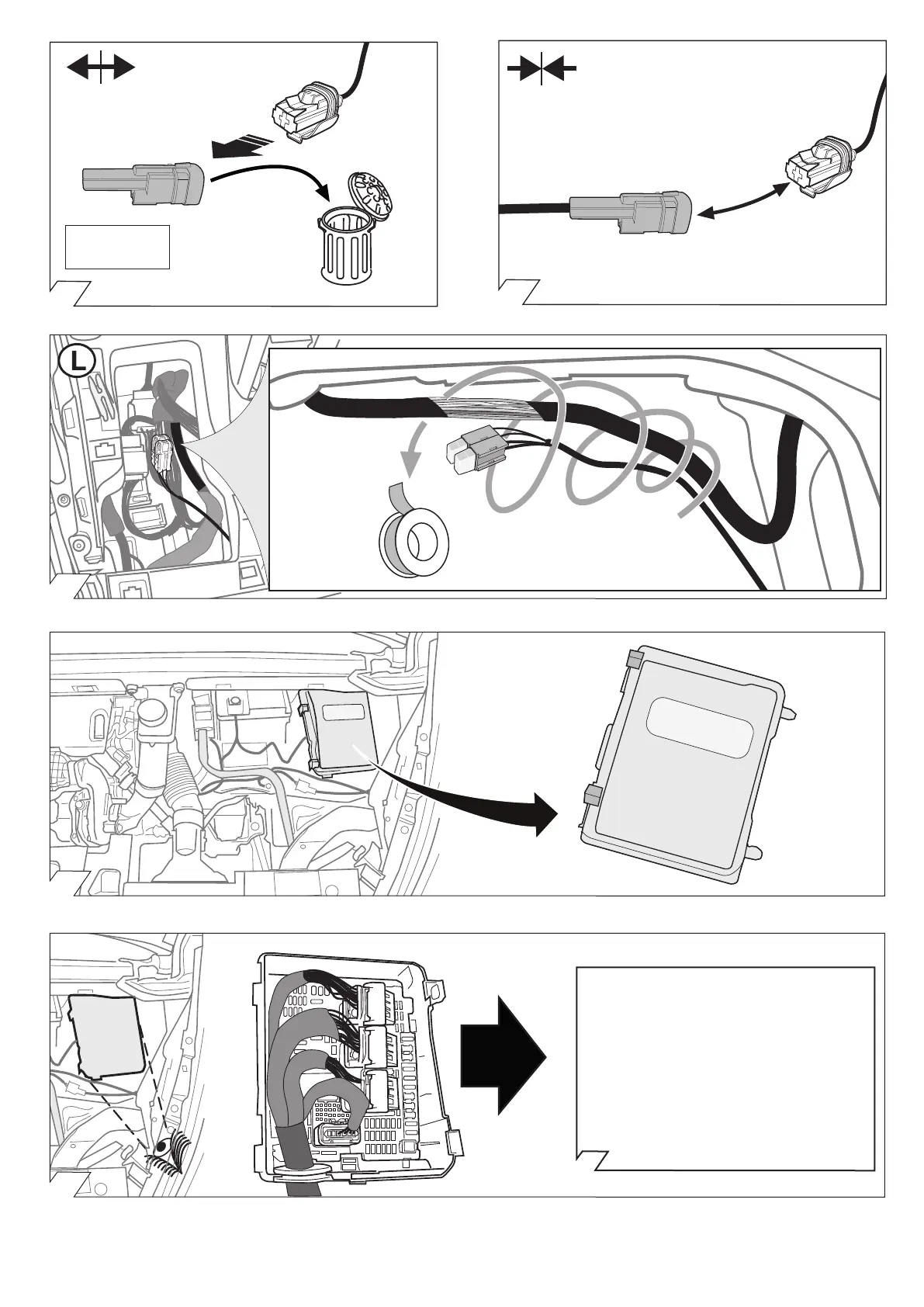 L