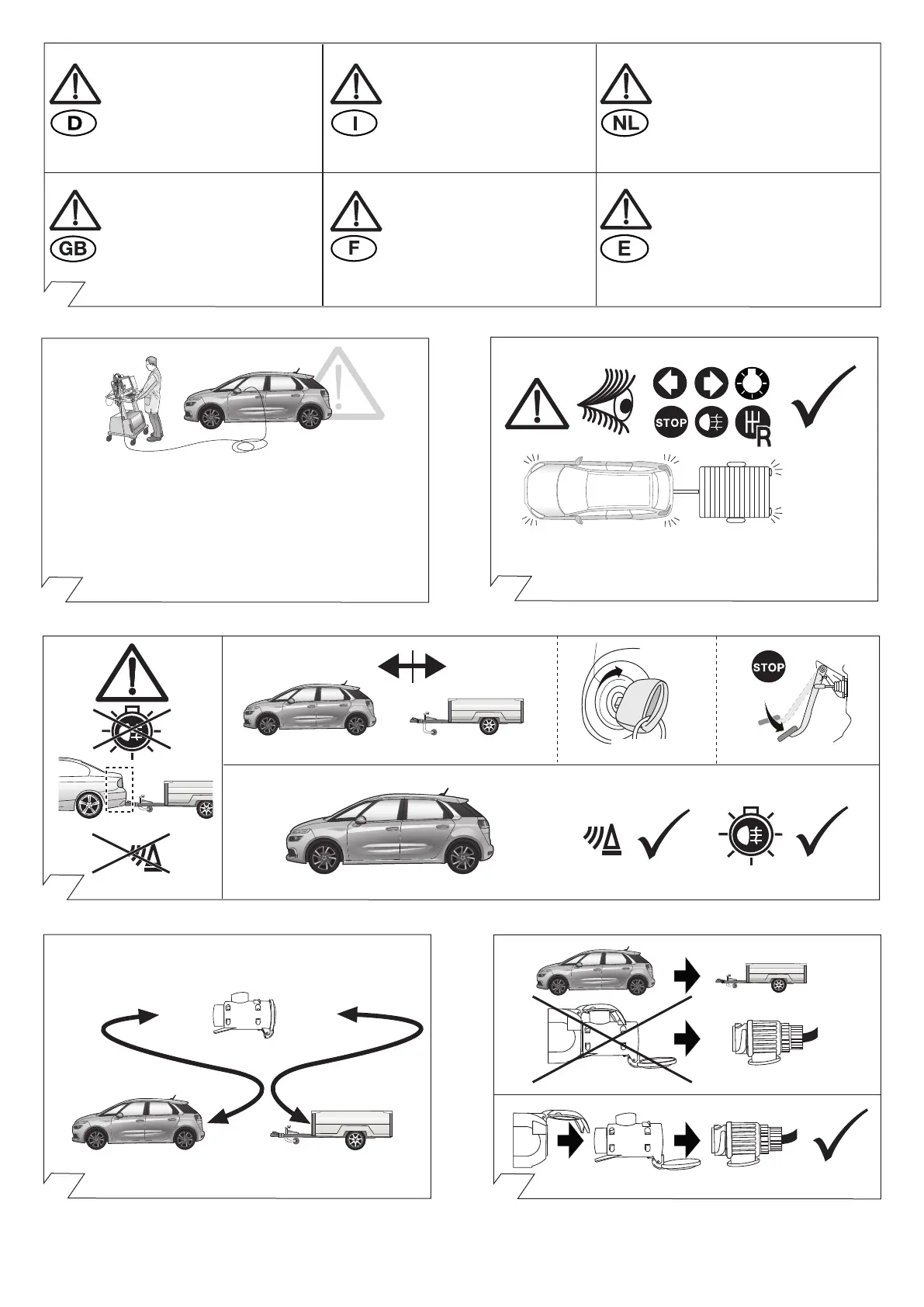 D

I

NL

GB

F

E

STOP

R

STOP