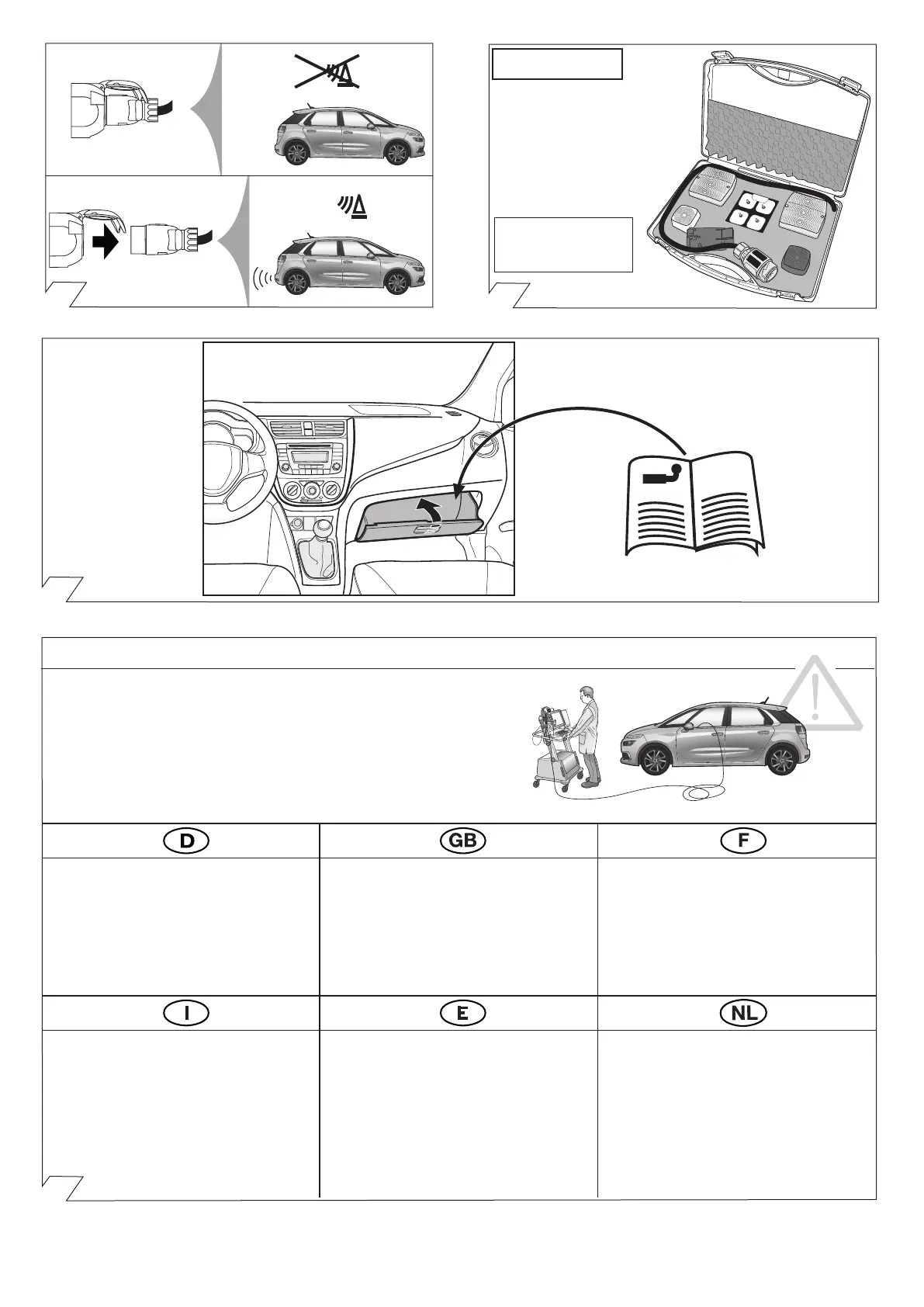 D

GB

F

I

E

NL