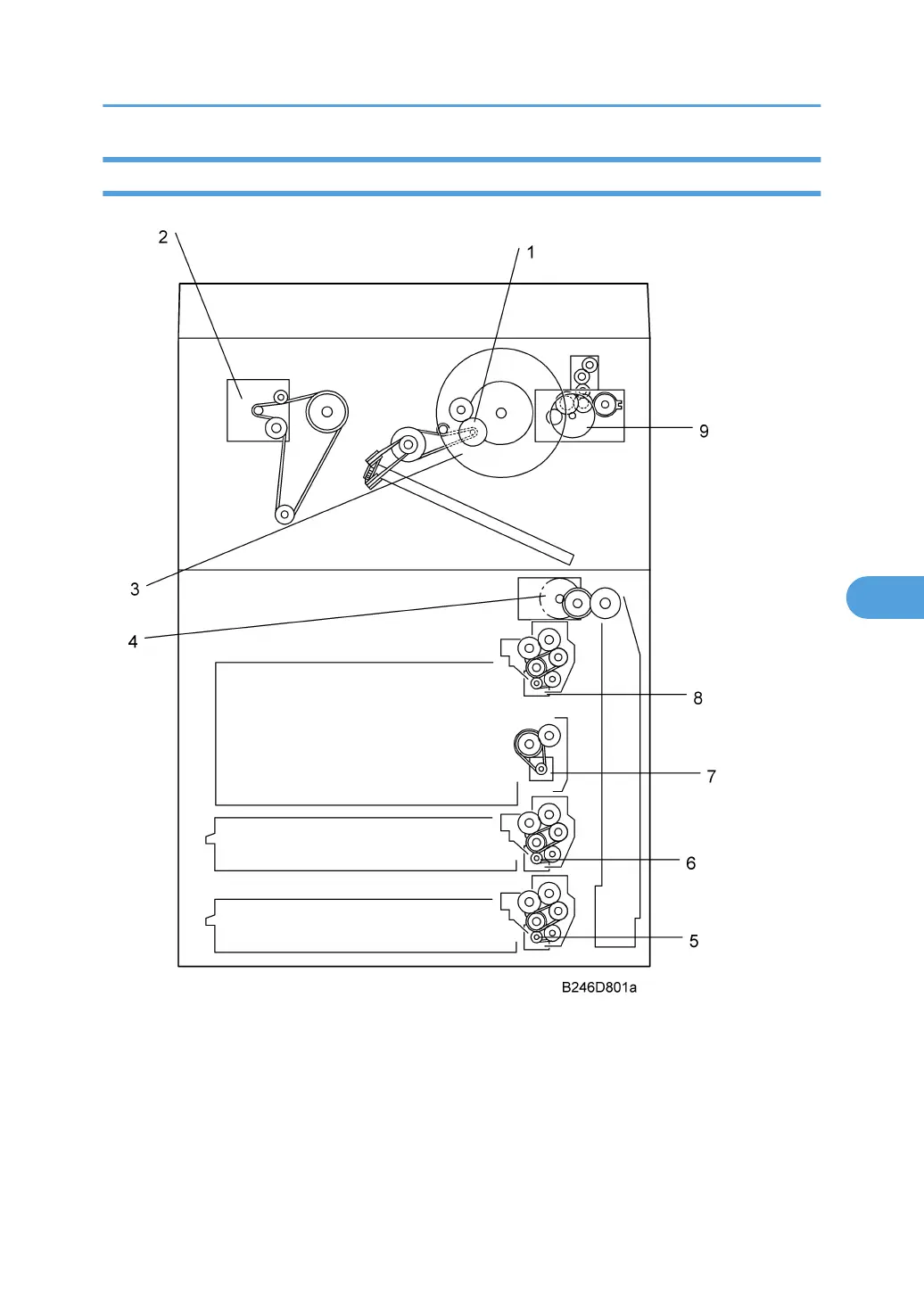 2

1

9

3

4

8

7

6

5

B246D801a