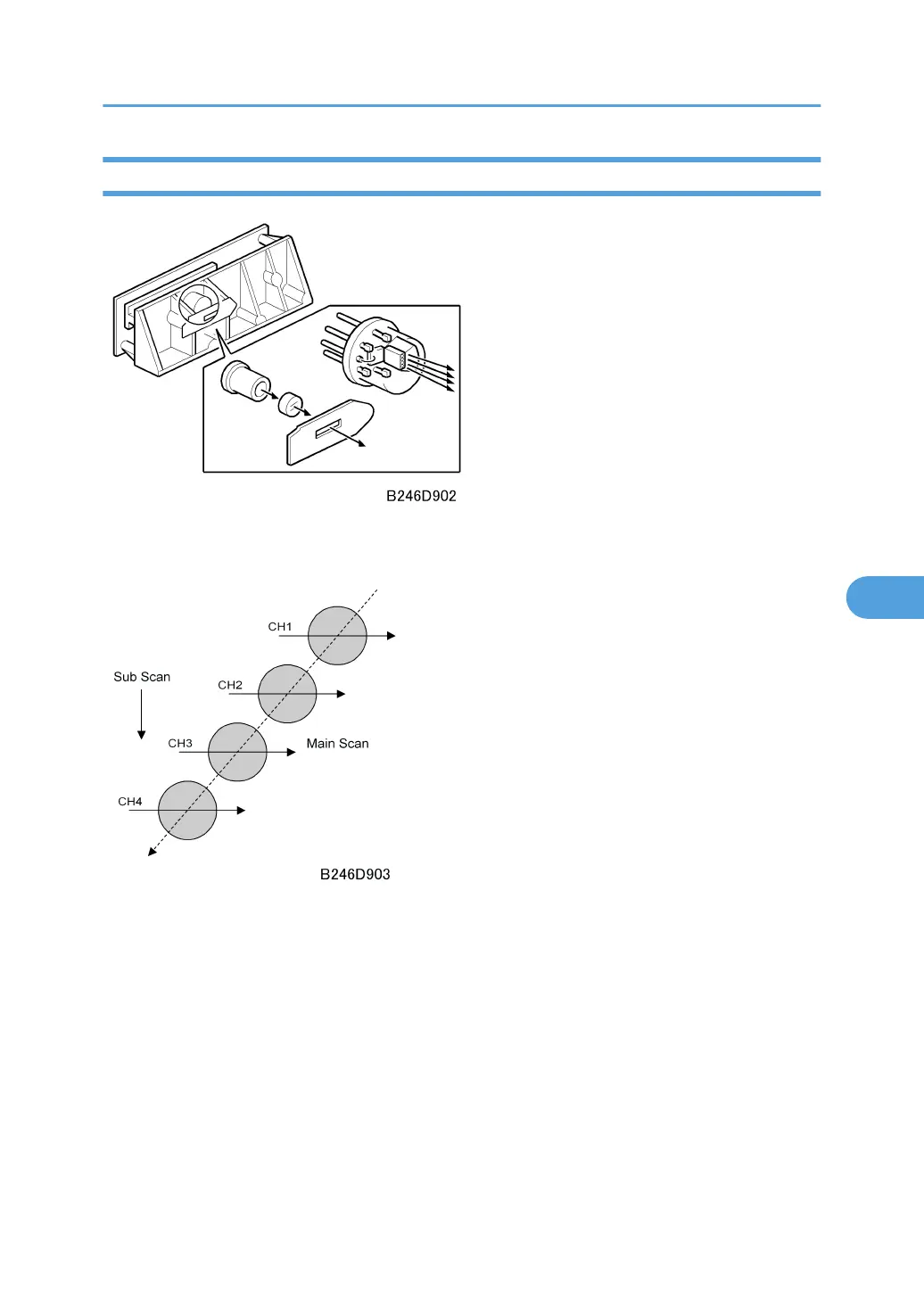 B246D902

CH1

Sub Scan

CH2

CH3

Main Scan

CH4

B246D903