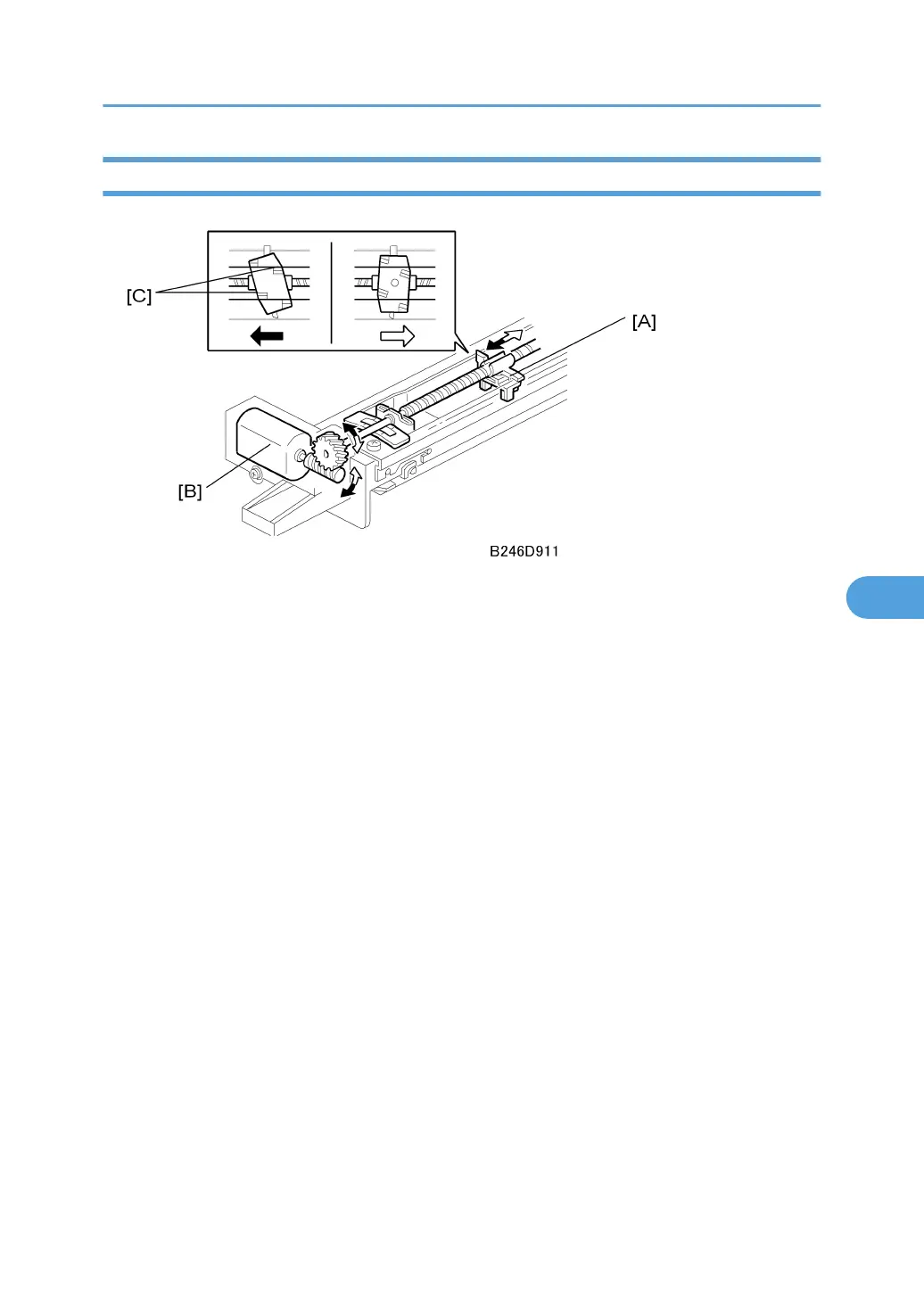 [C]

[A]

[B]

B246D911