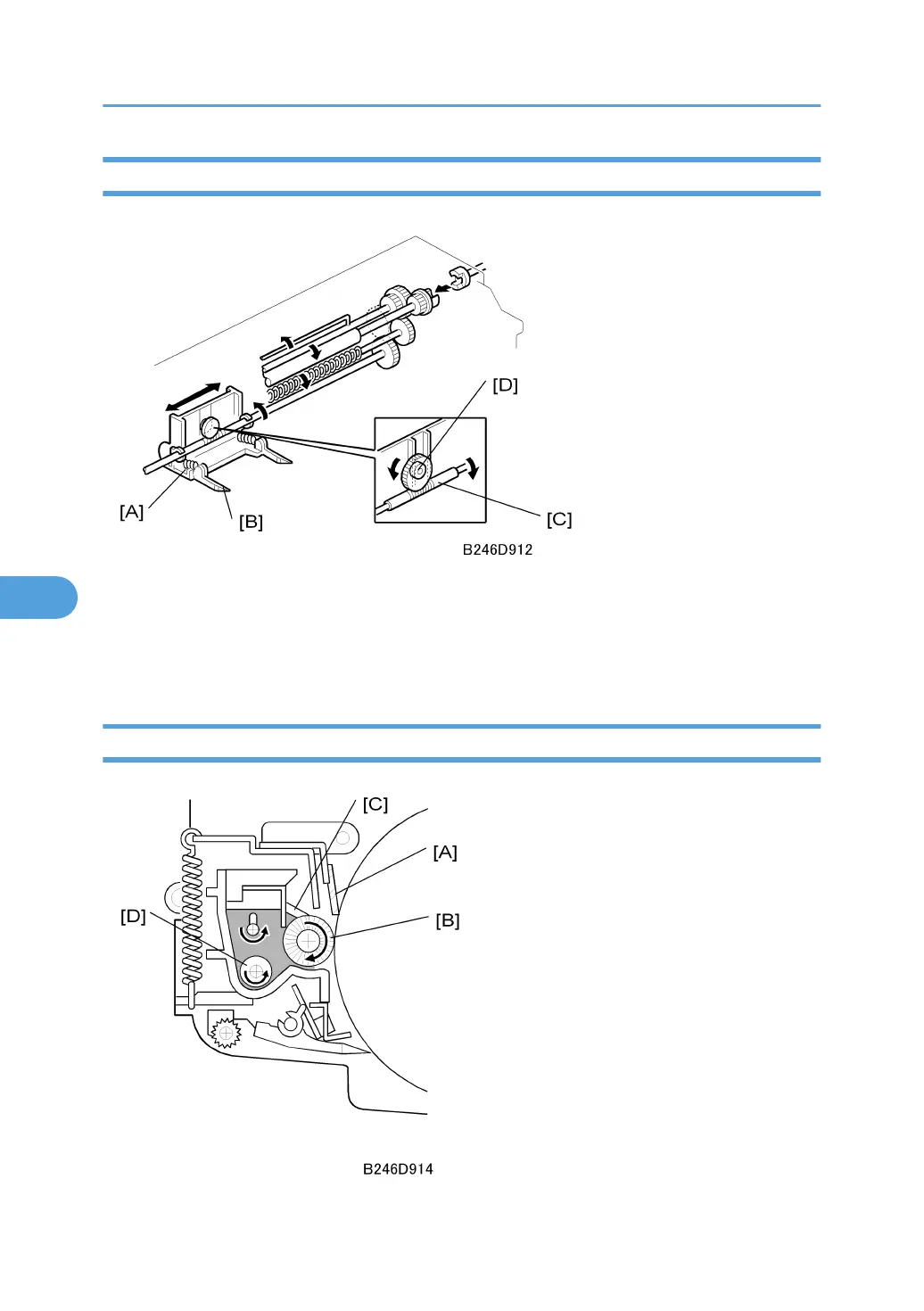 [D]

[A]

[B]

[C]

B246D912

[C]

[A]

[D]

[B]

B246D914