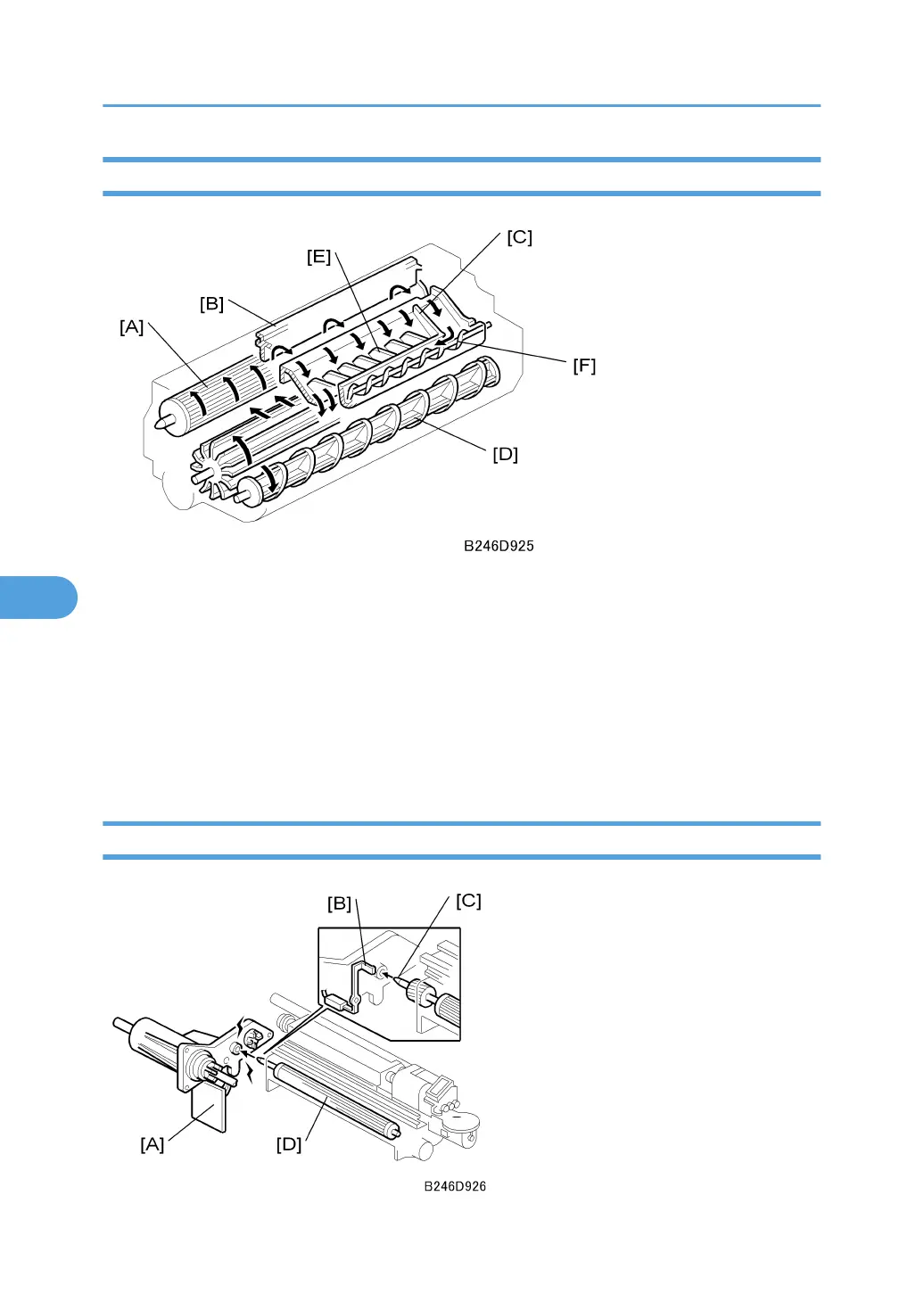 [C]

[E]

[B]

[A]

[F]

[D]

B246D925

[B]

[C]

[A]

[D]

B246D926