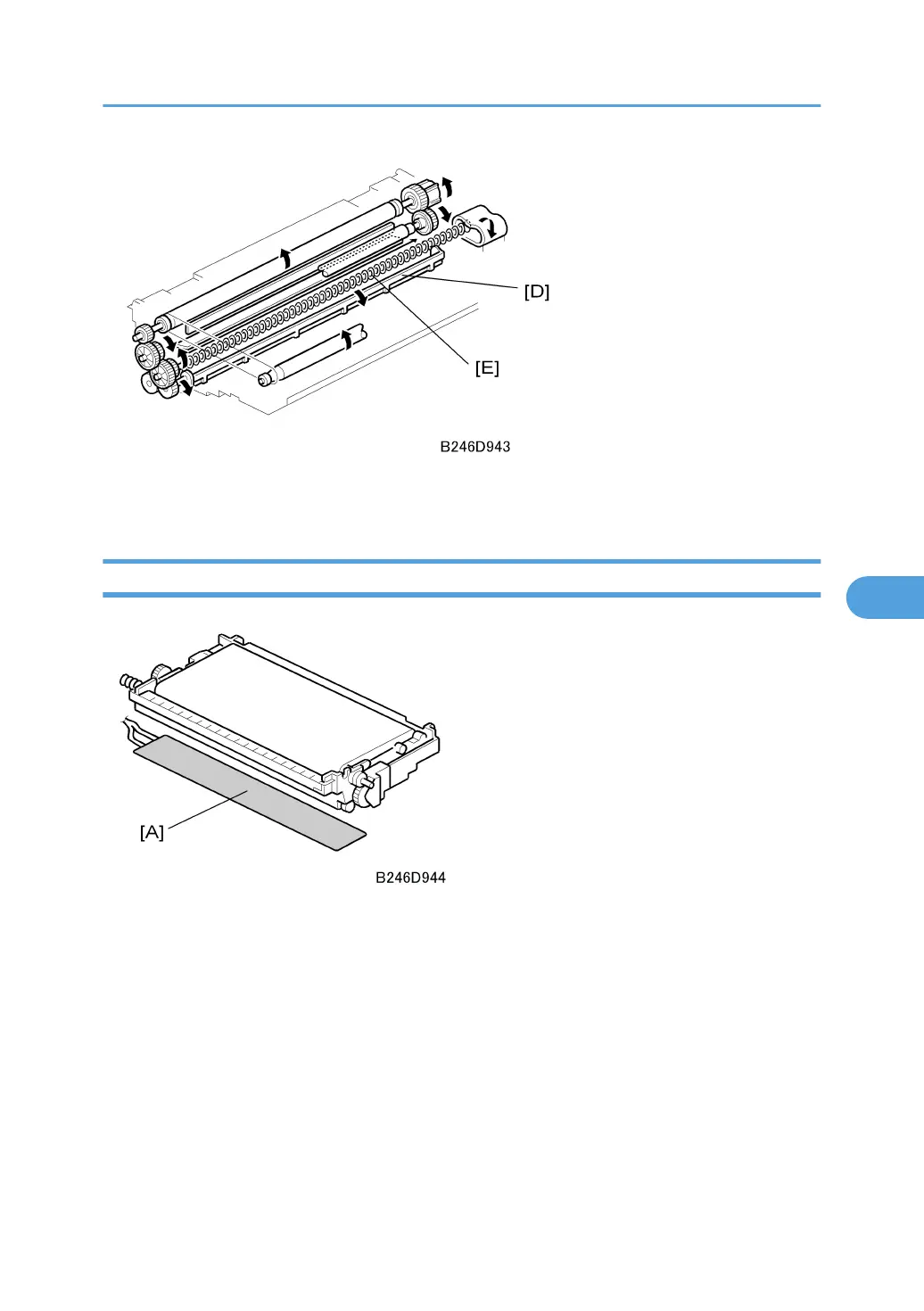 [D]

[E]

B246D943

[A]

B246D944