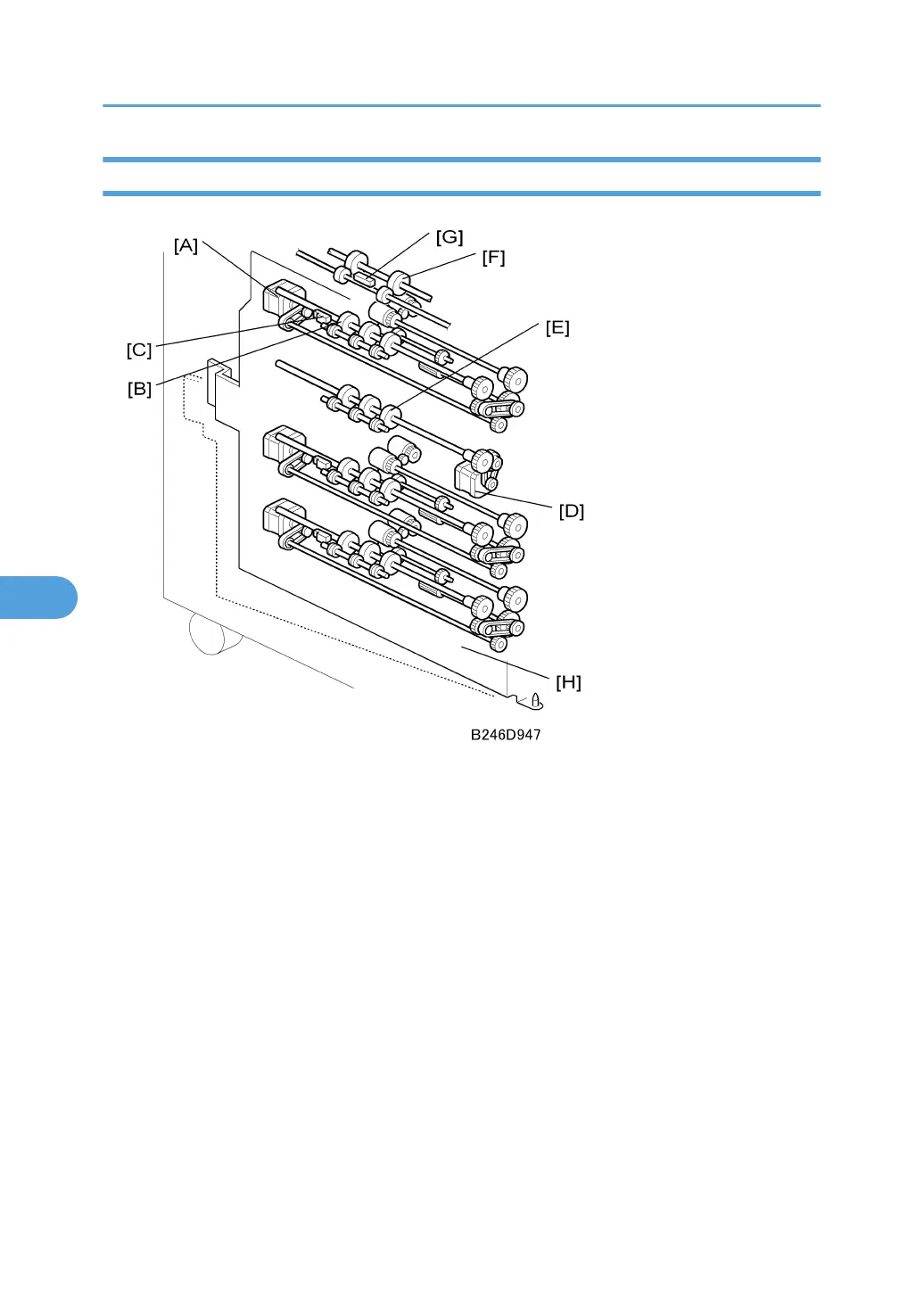 [A]
[G]
[F]
[E]
[C]
[B]
[D]
[H]
B246D947