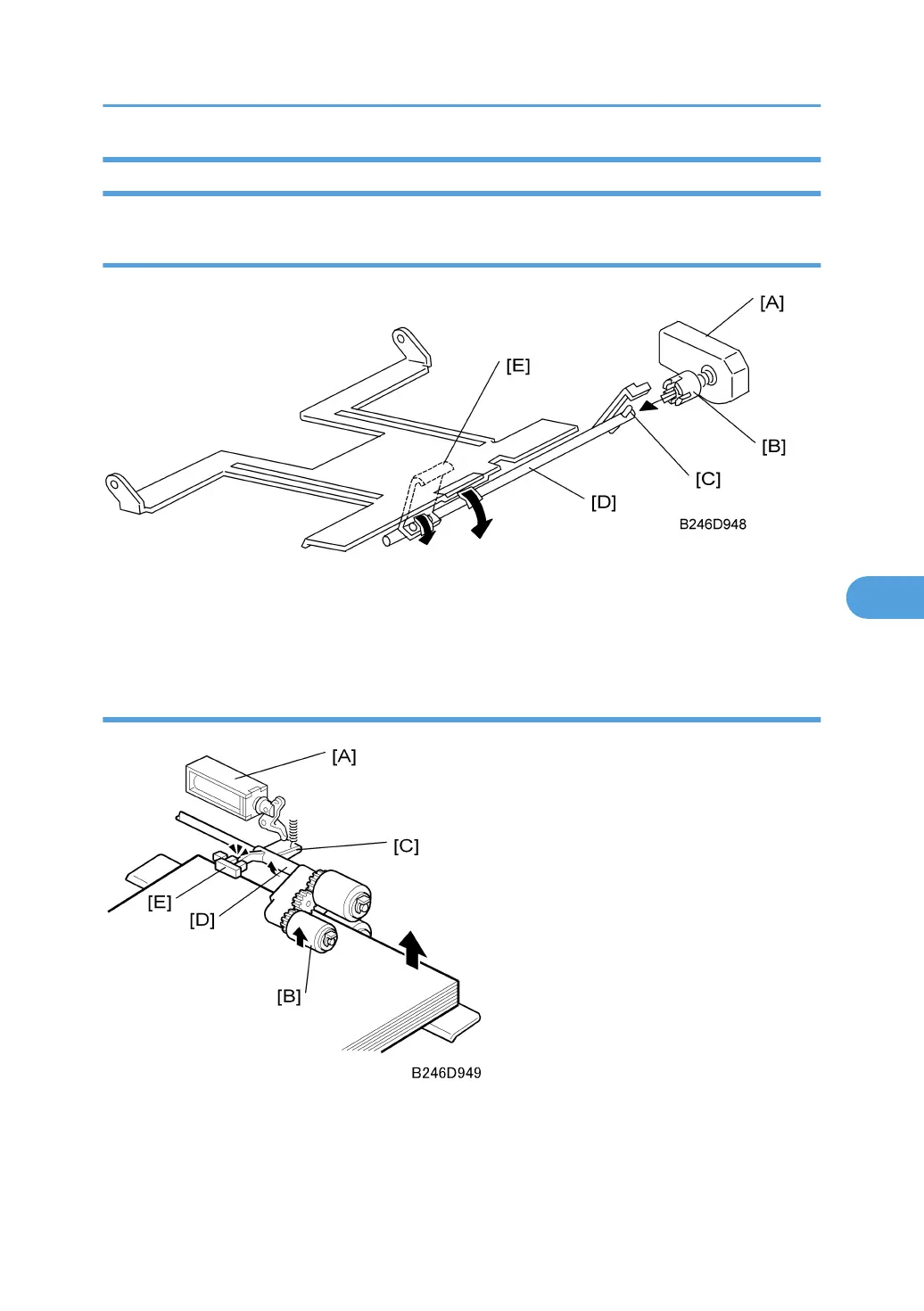 [A]

[E]

[B]

[C]

[D]

B246D948

[A]

[C]

[E]

[D]

[B]

B246D949