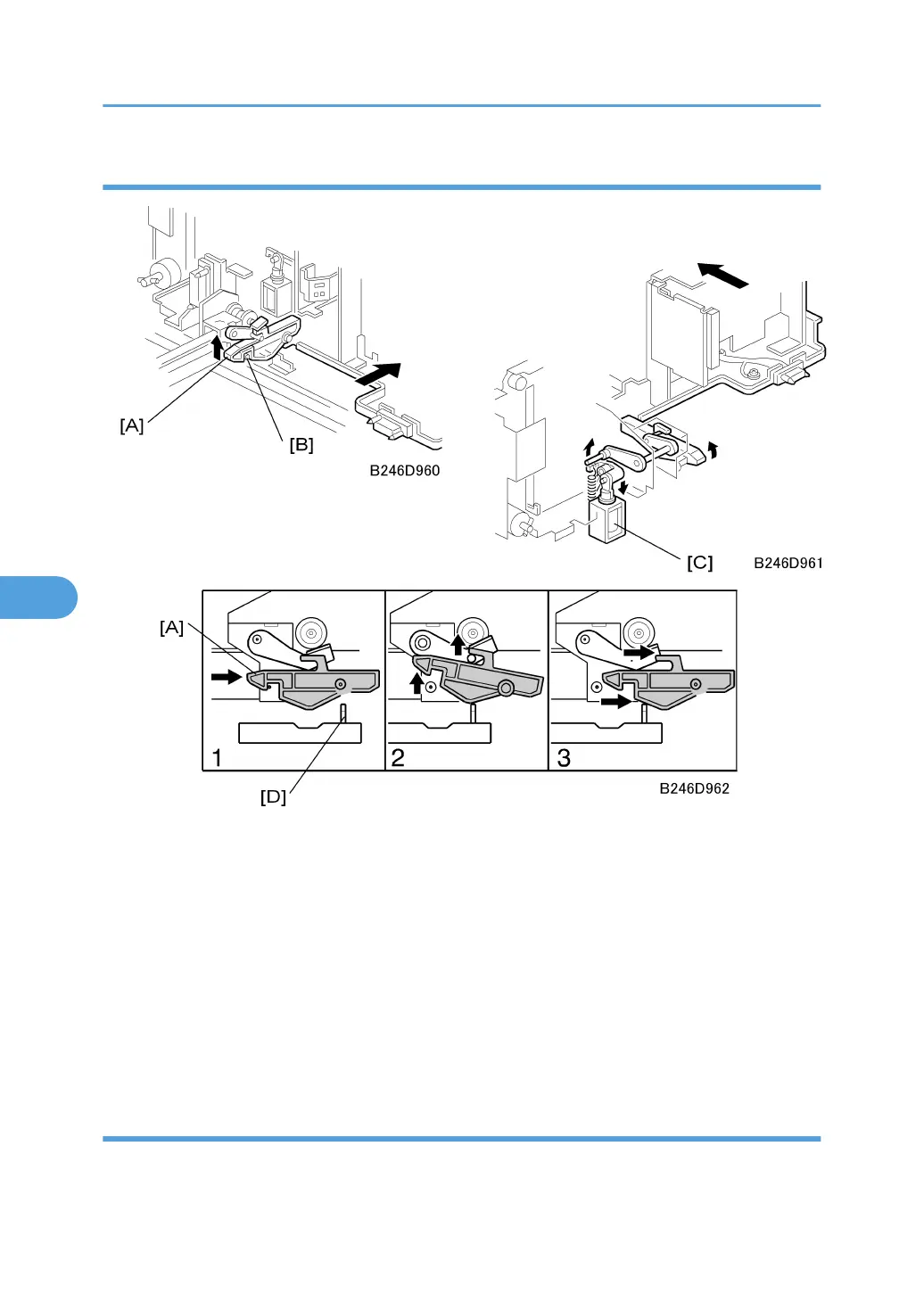 [A]

[B]

B246D960

[C]

B246D961

[A]

1

2

3

[D]

B246D962