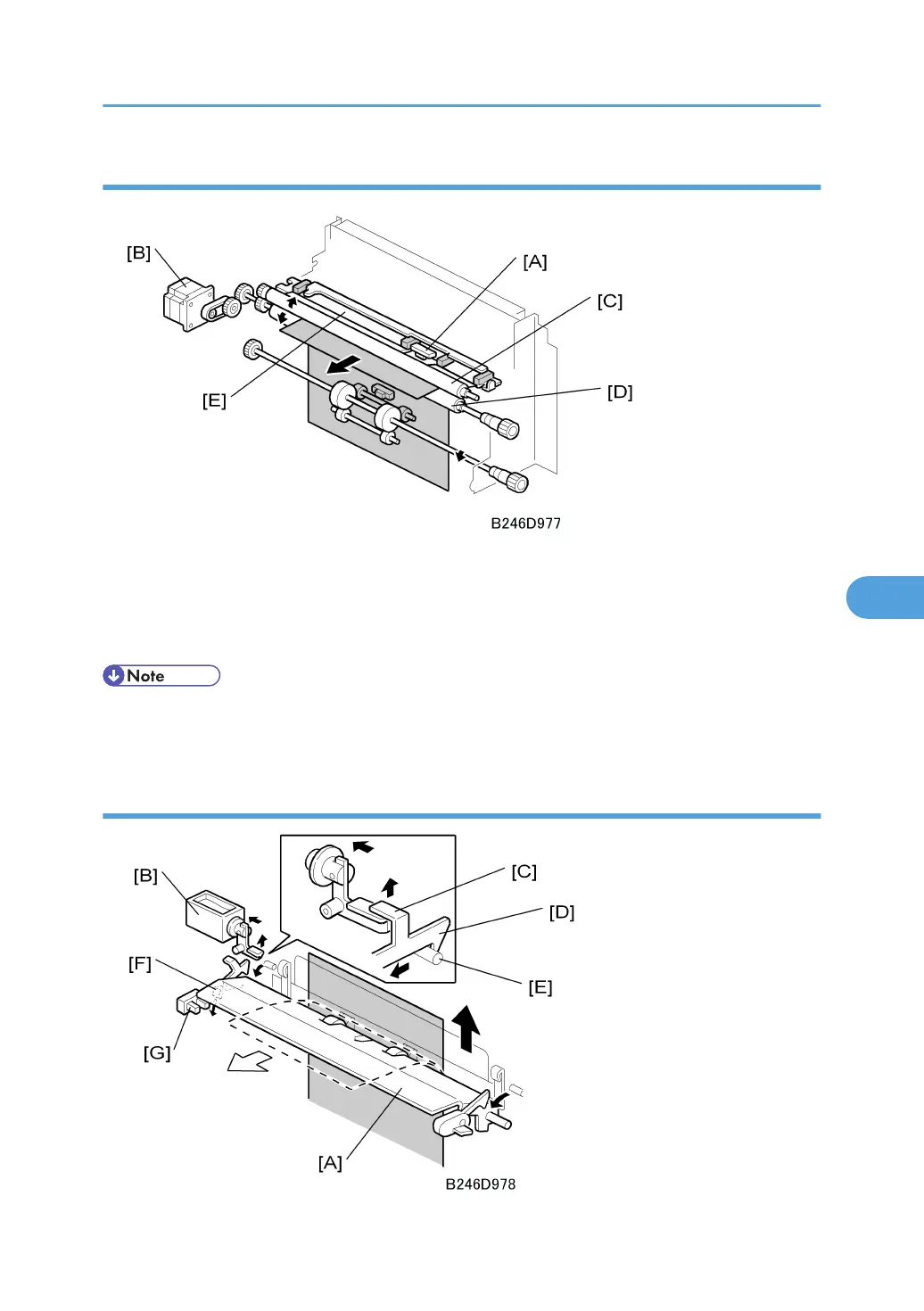 [B]

[A]

[C]

[D]

[E]

B246D977

Note

[B]

[C]

[D]

[F]

[E]

[G]

[A]

B246D978