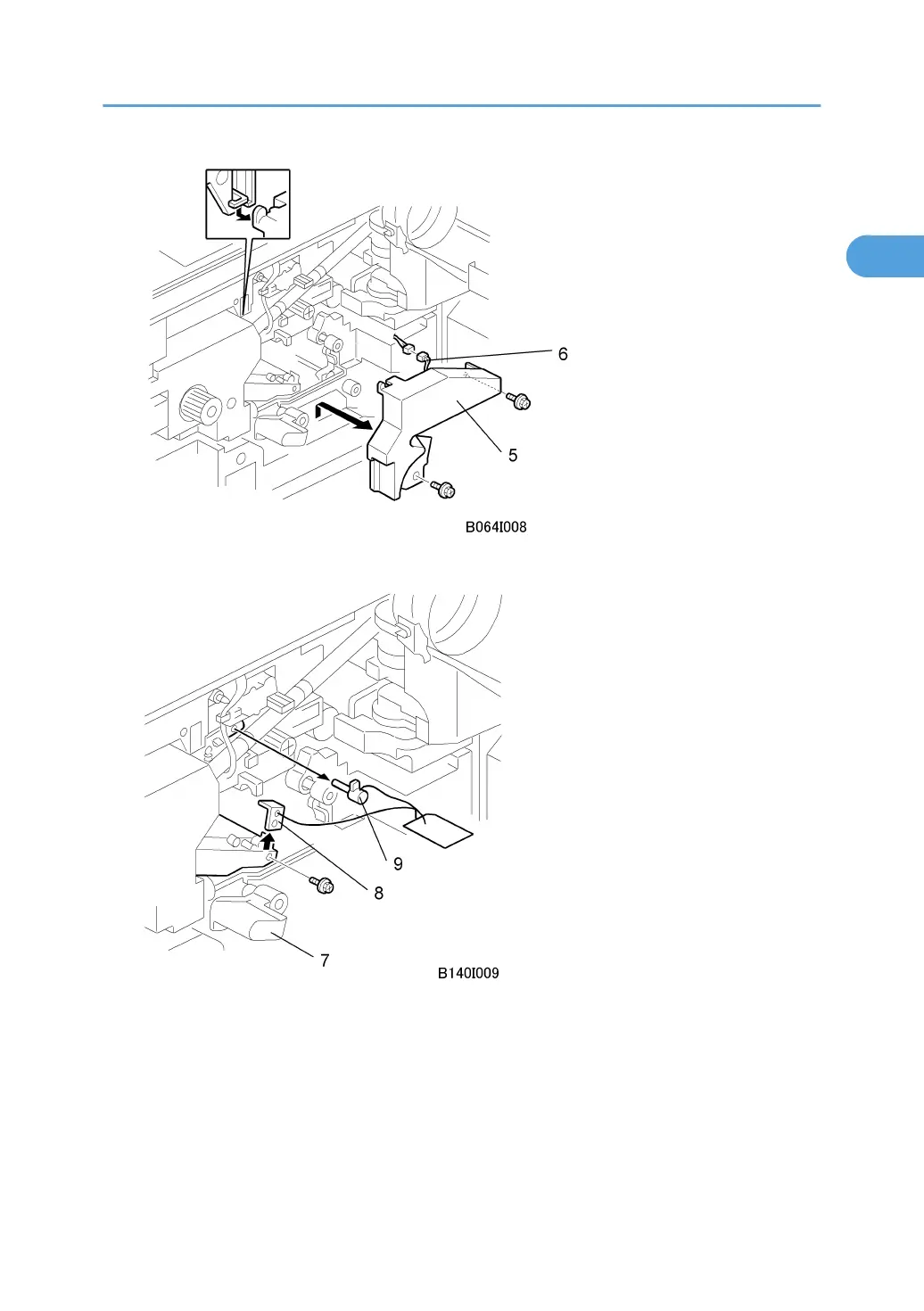 6

5

B064I008

9

8

7

B140I009