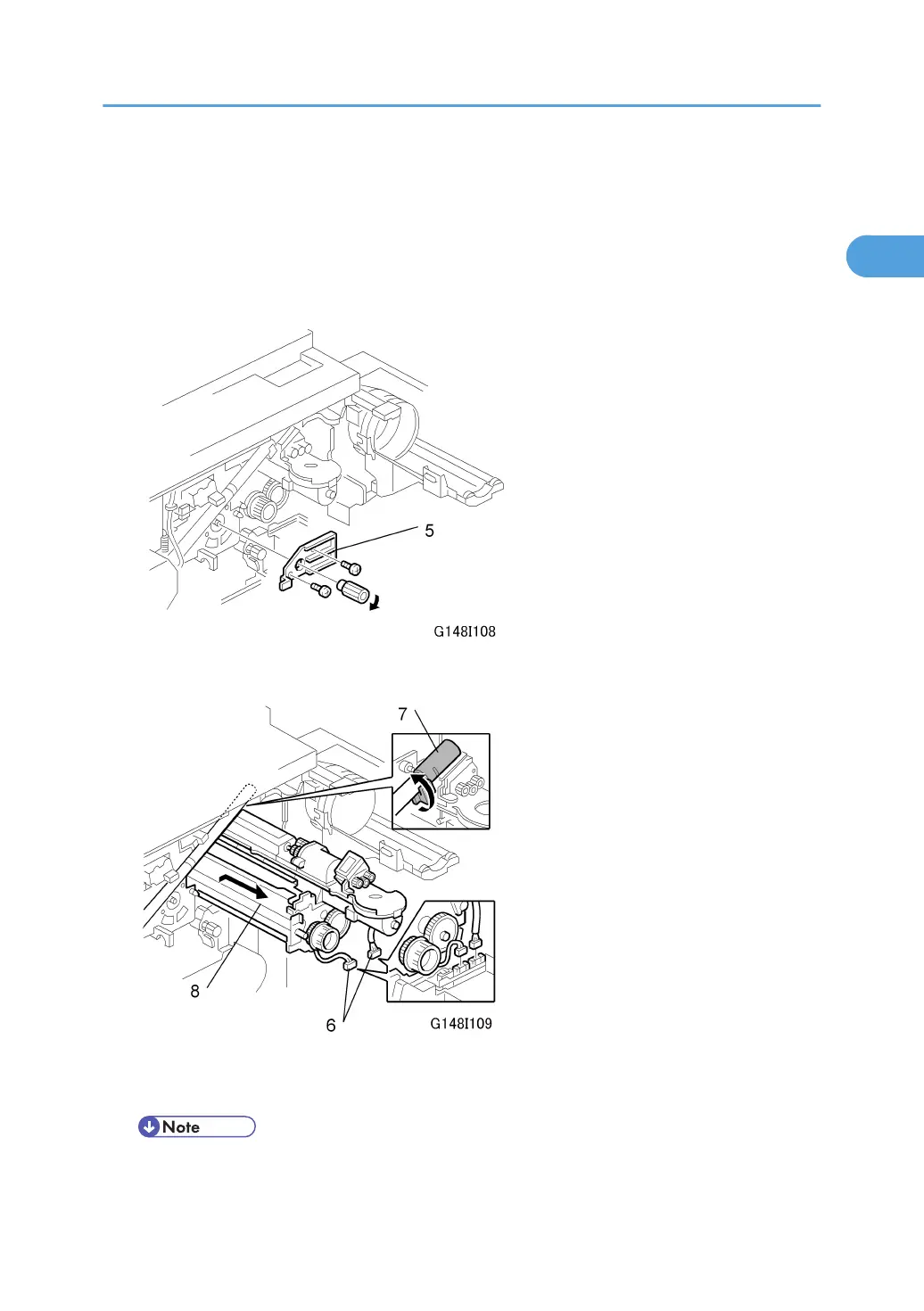 5

G148I108

7

8

6

G148I109

Note