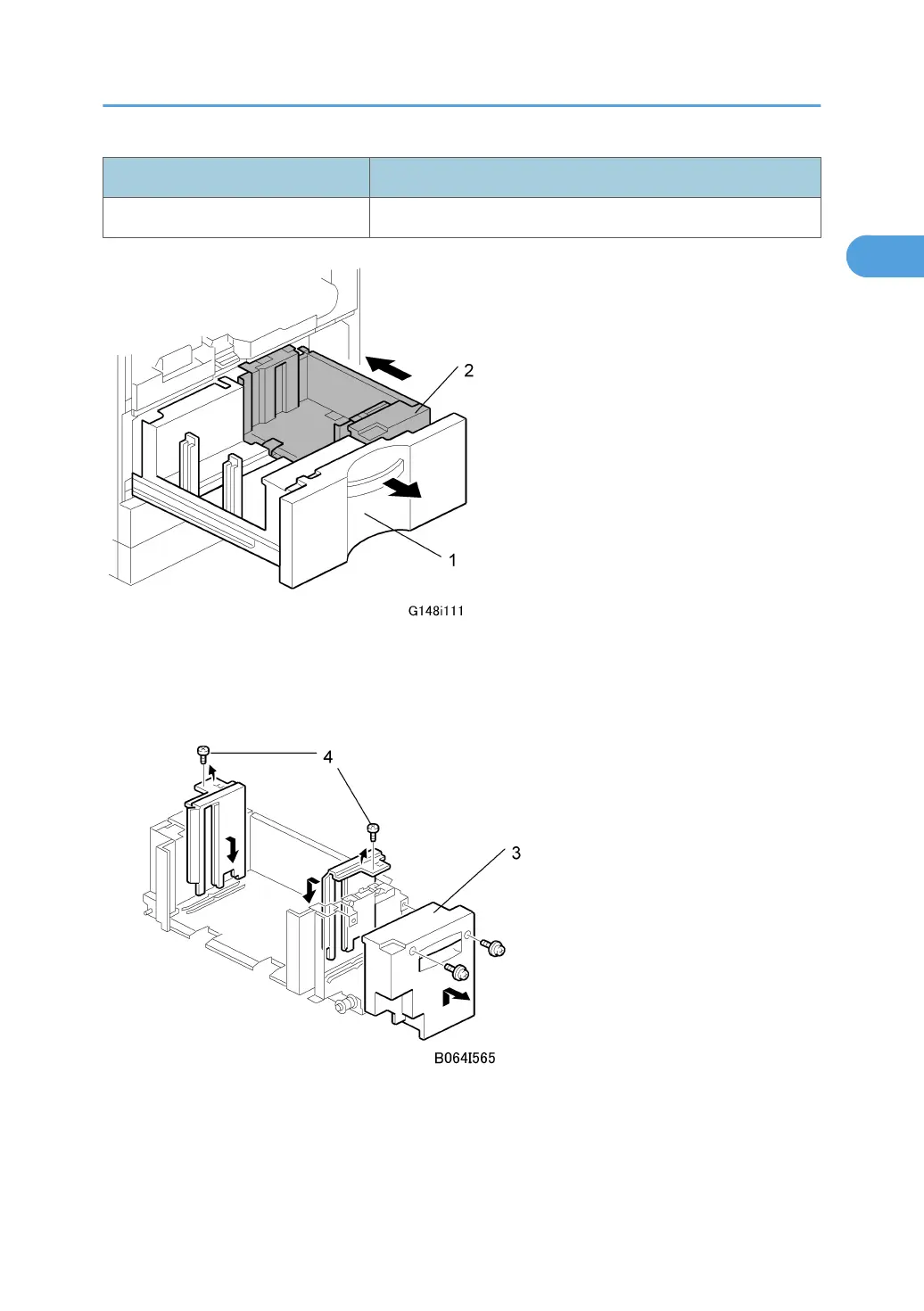 2

1

G148i111

4

3

B064I565