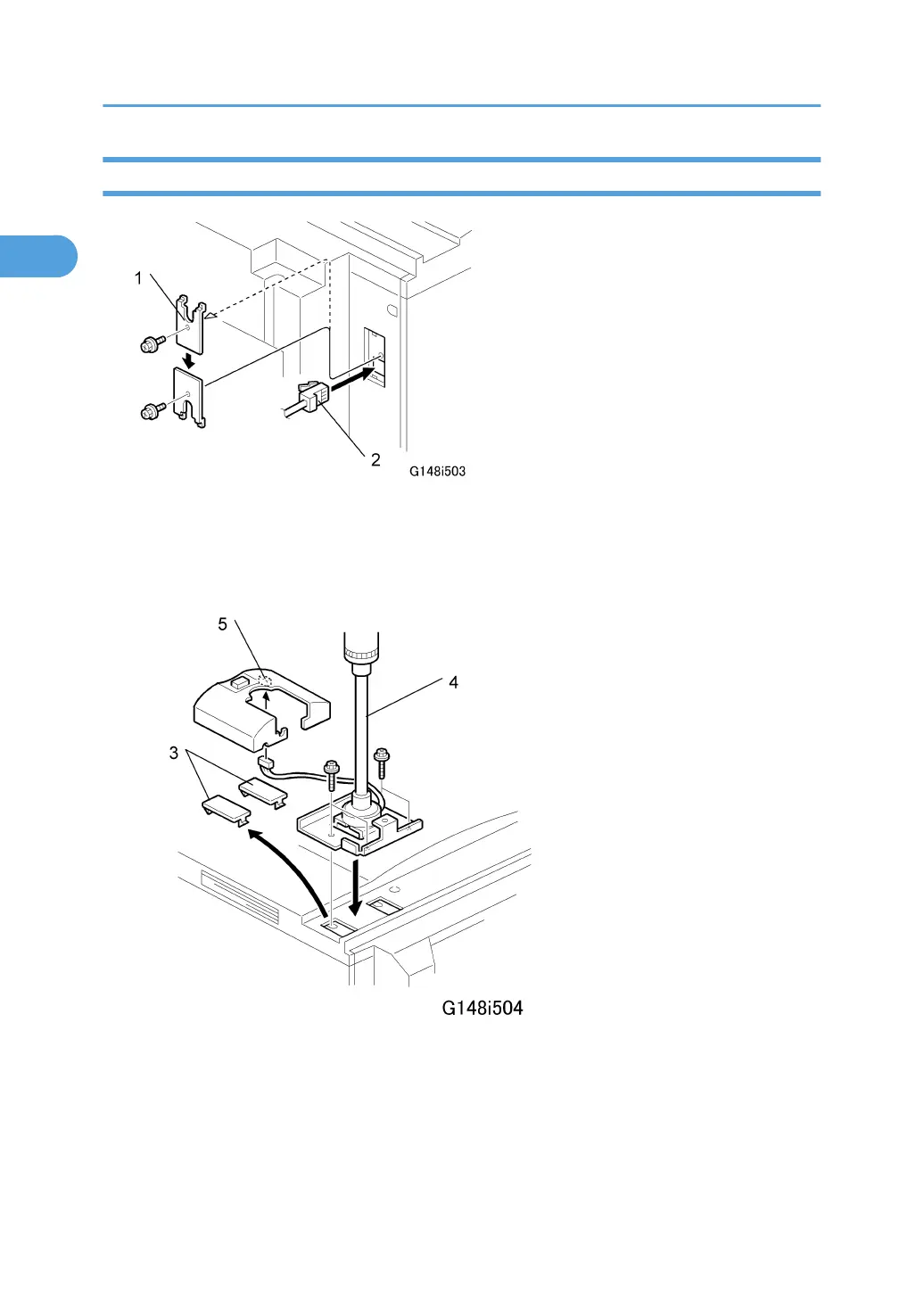 1

2

G148i503

5

4

3

G148i504