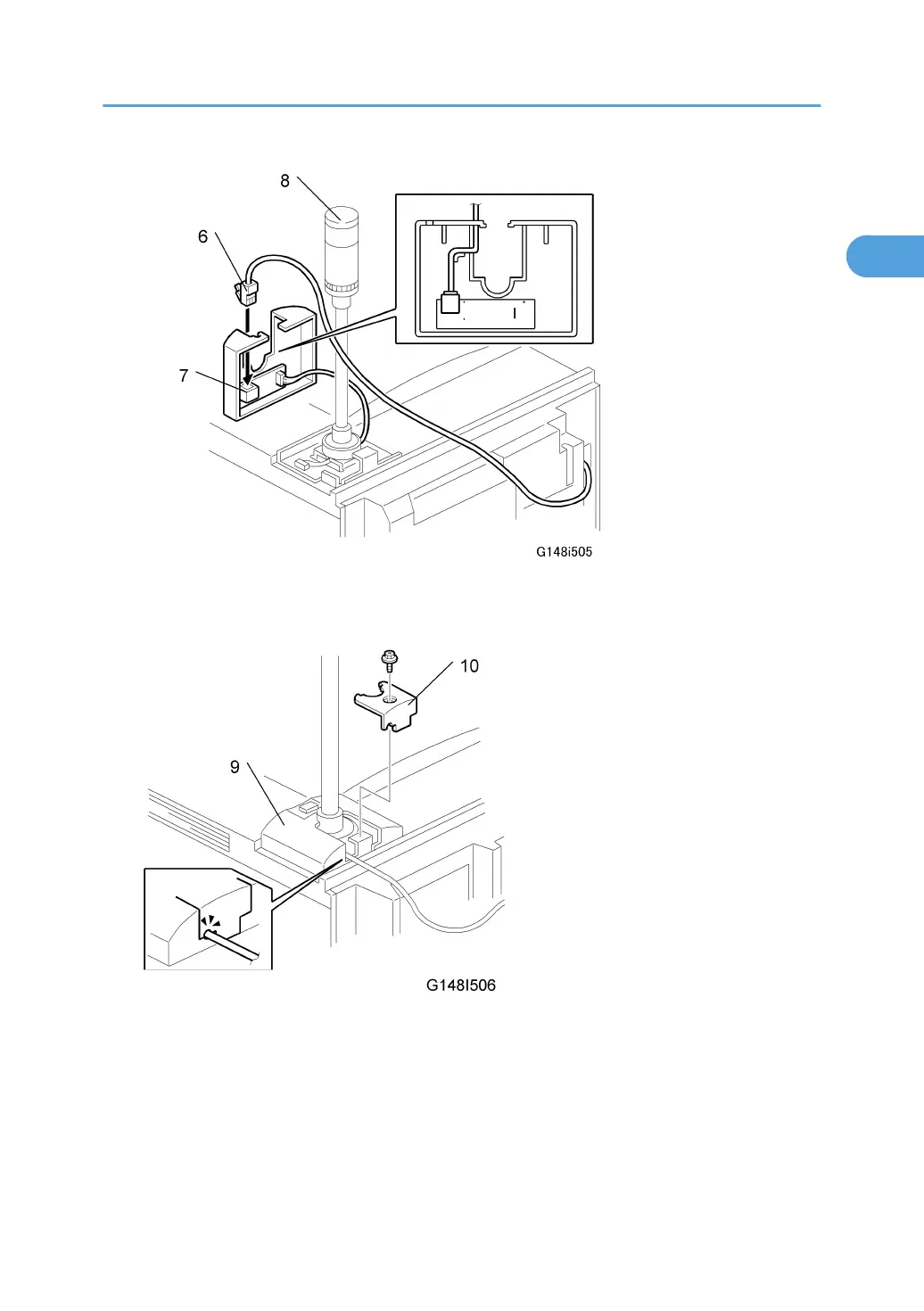 8

6

7

G148i505

10

9

G148I506