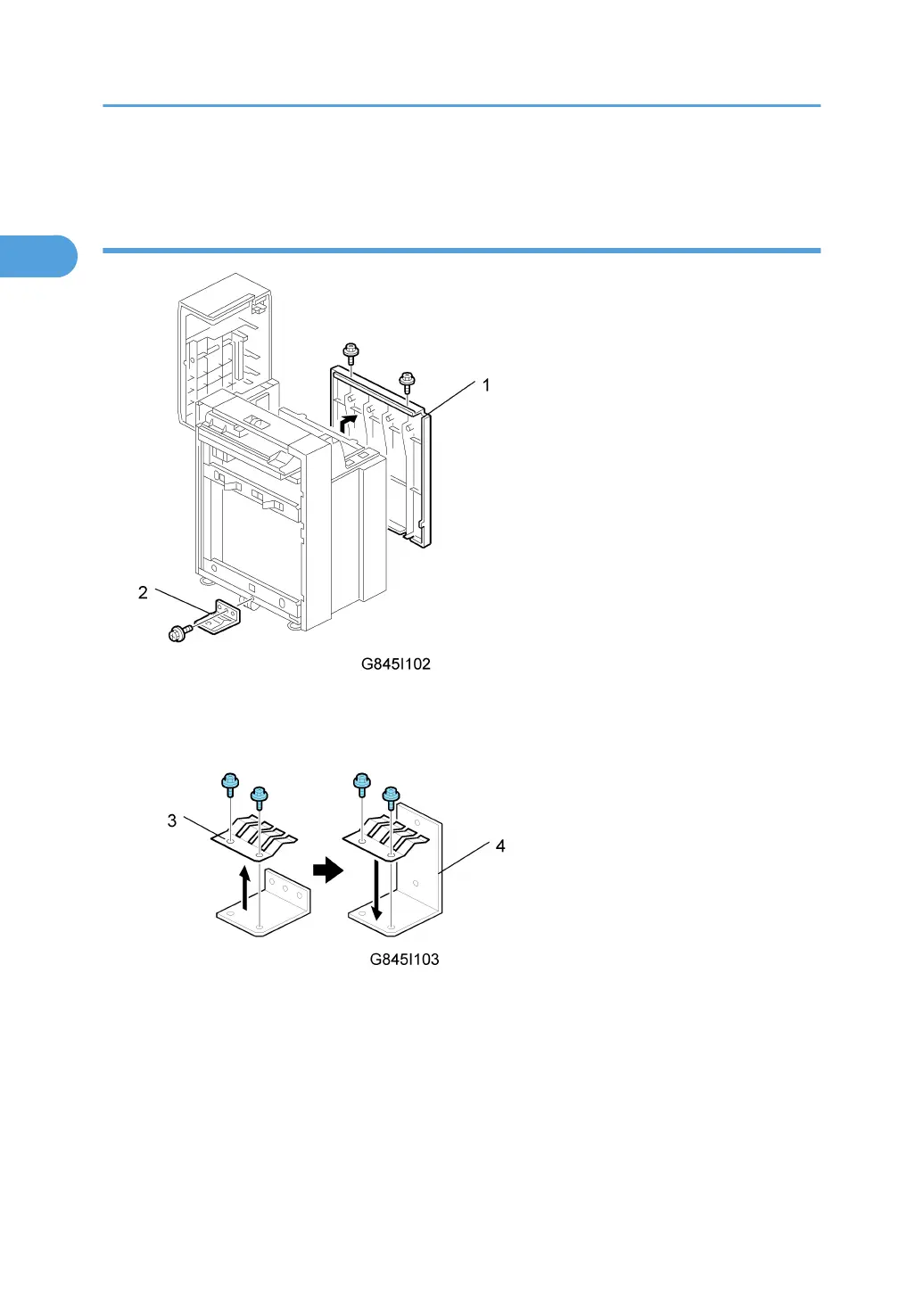 1

2

G845I102

3

4

G845I103