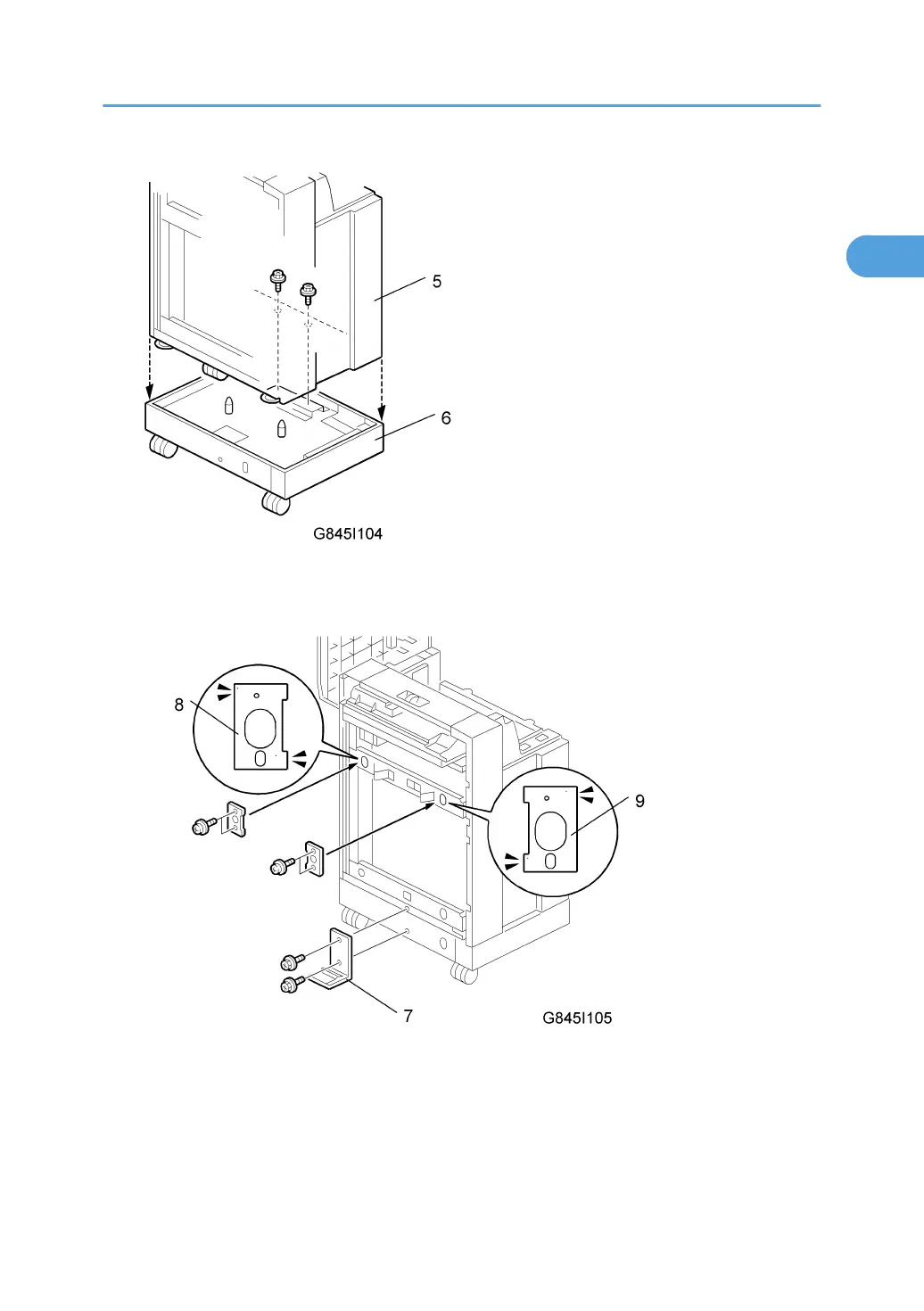 5

6

G845I104

8

9

7

G845I105