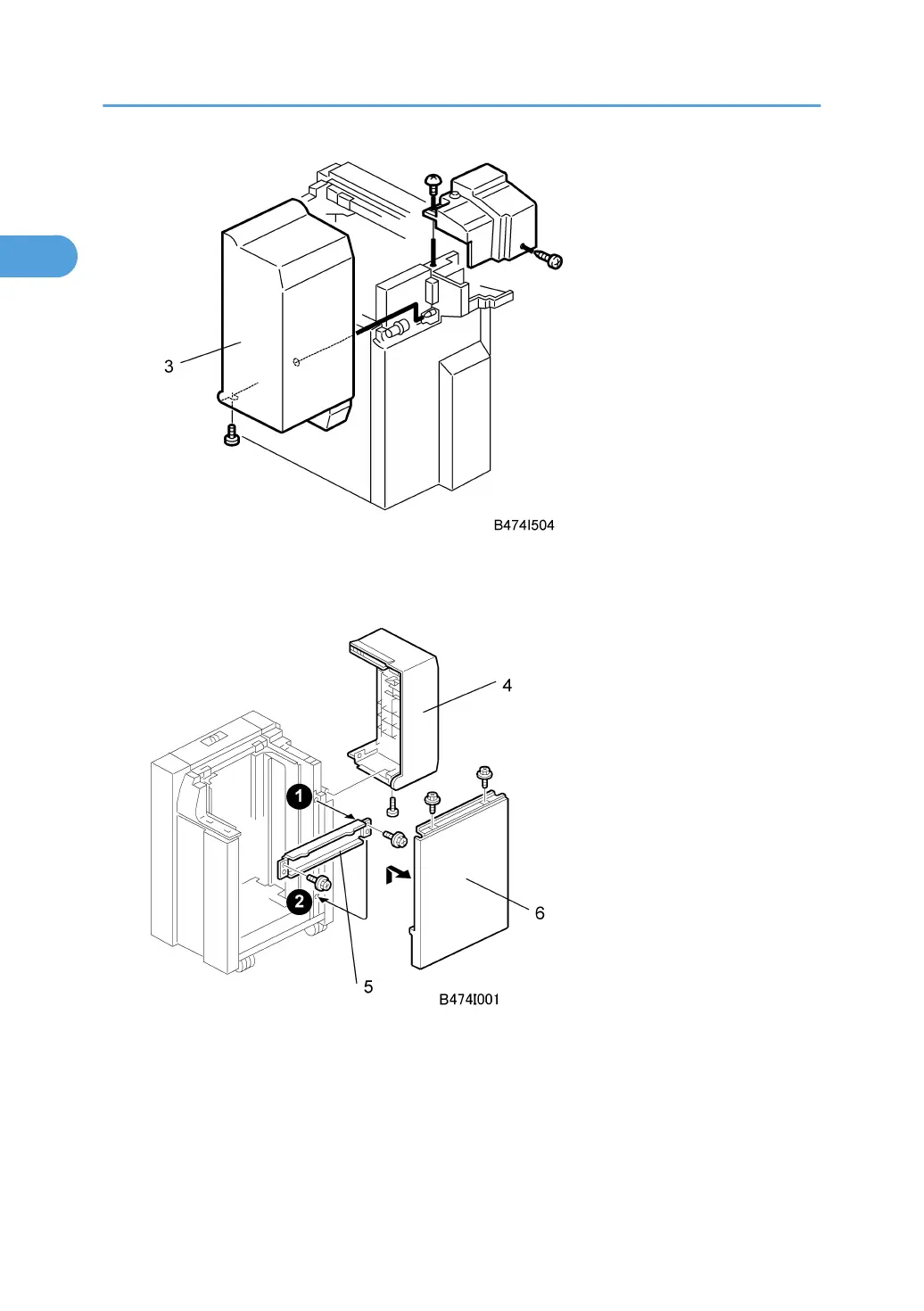 3

B474I504

4

1

2

6

5

B474I001