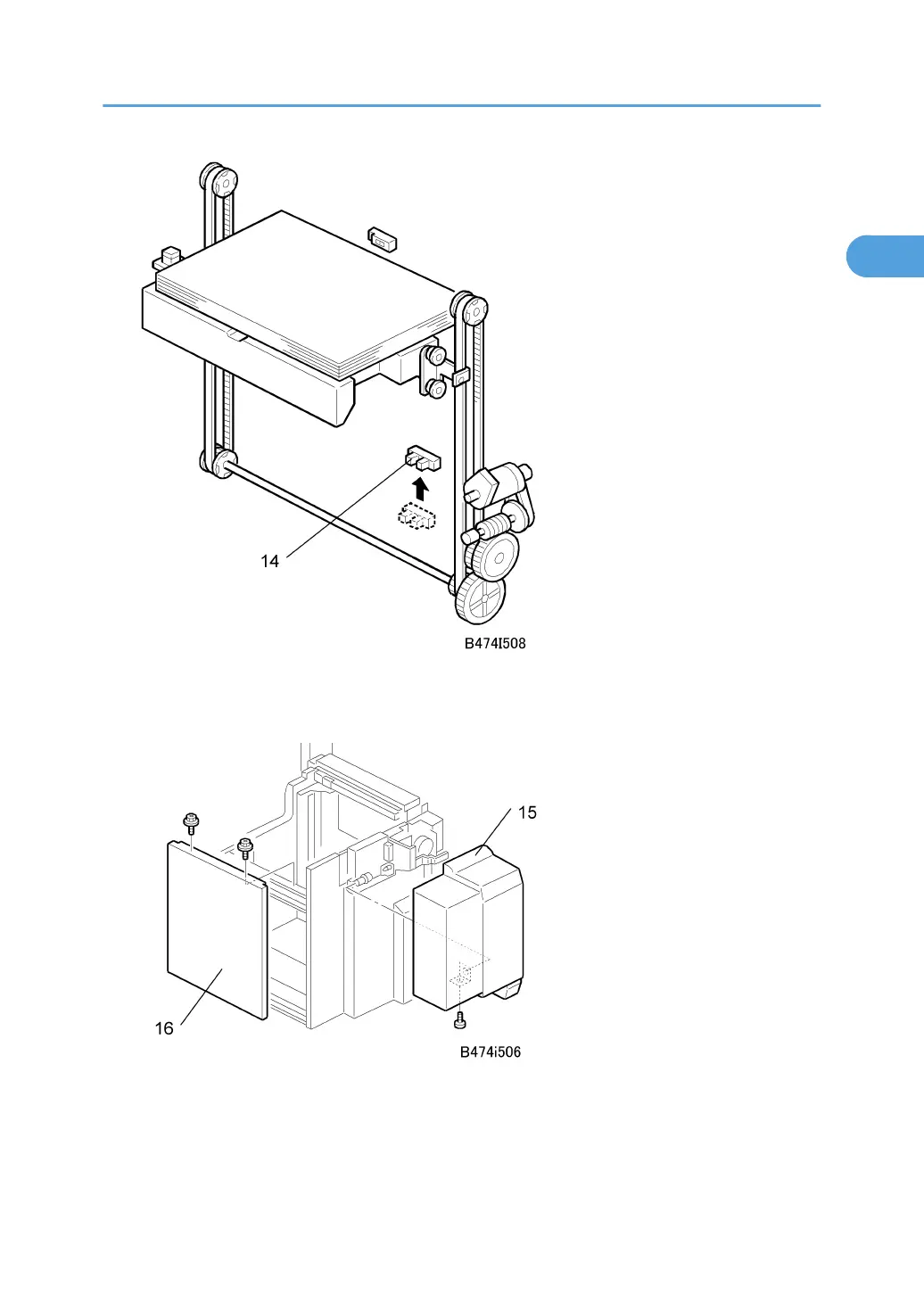 14

B474I508

15

16

B474i506