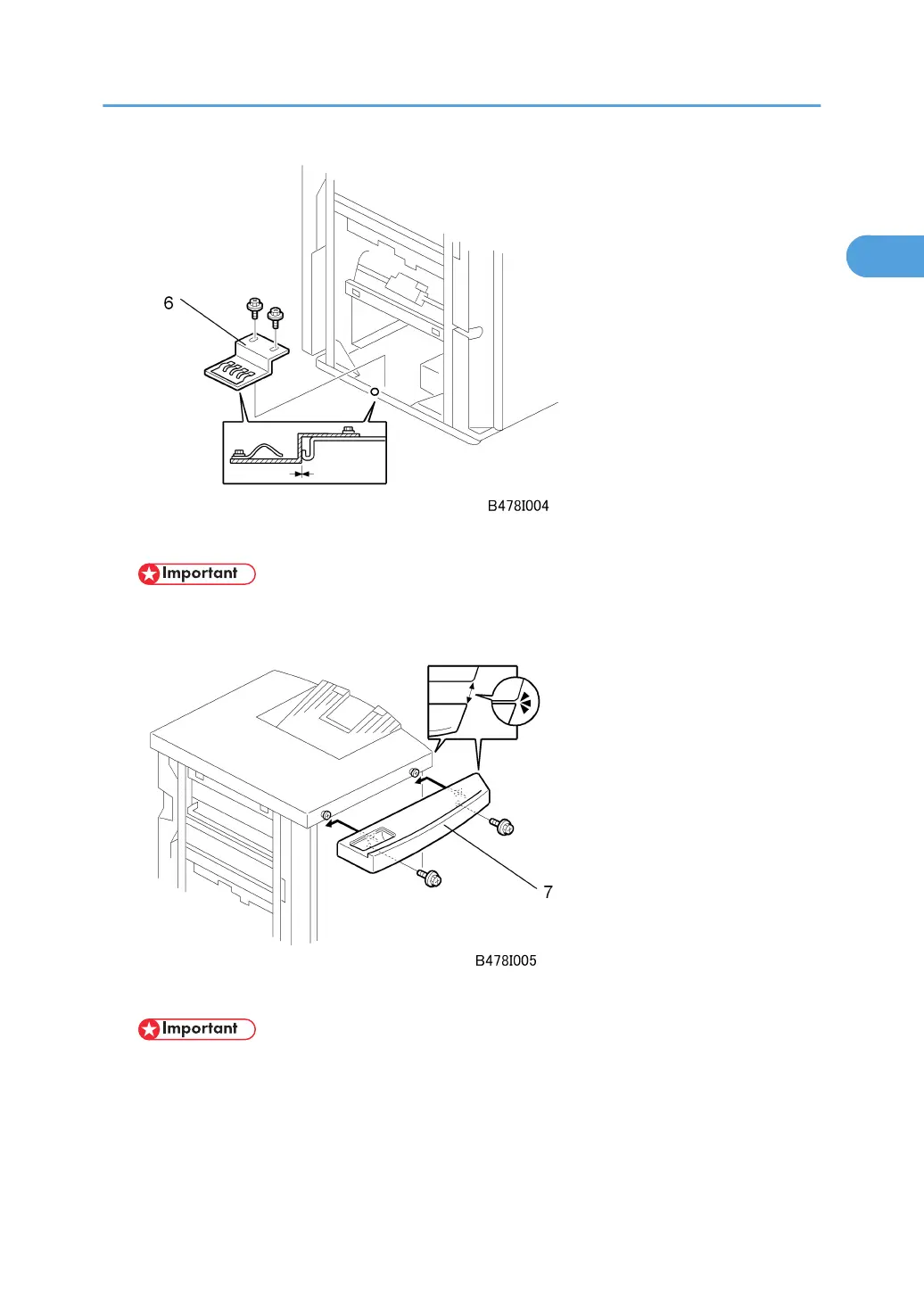 6

B478I004

Important

7

B478I005

Important