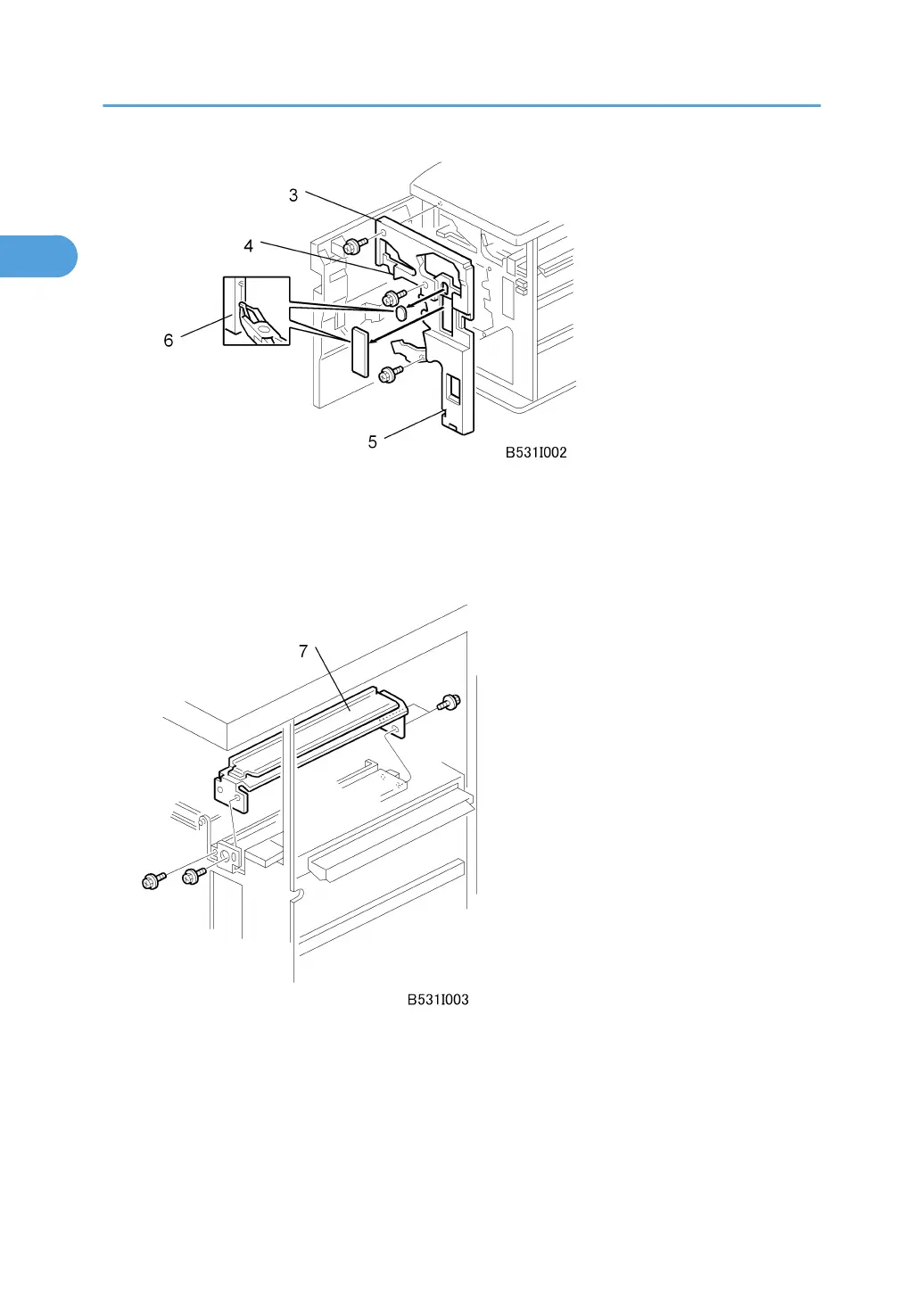 3

4

6

5

B531I002

7

B531I003