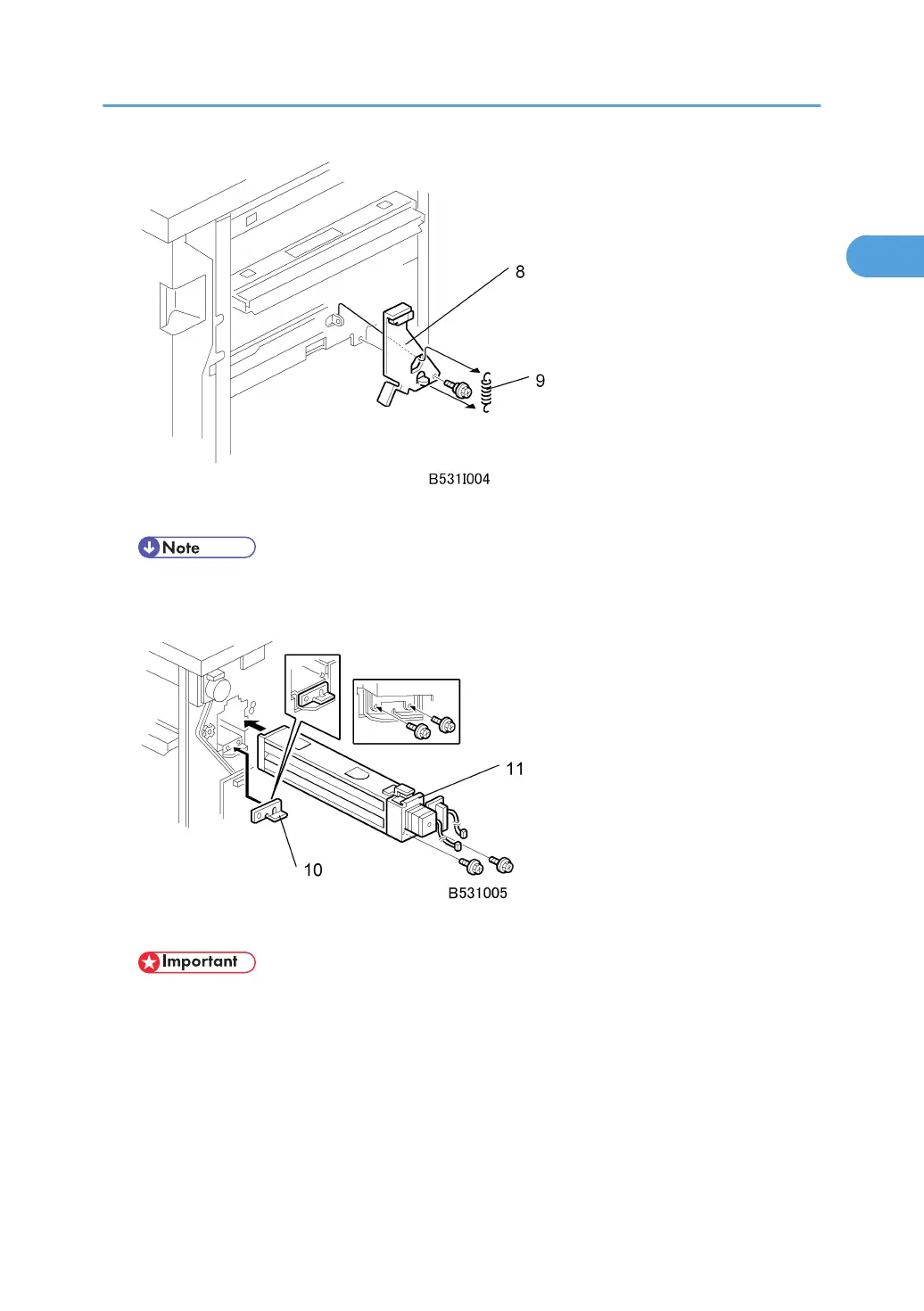 8

9

B531I004

Note

11

10

B531005

Important