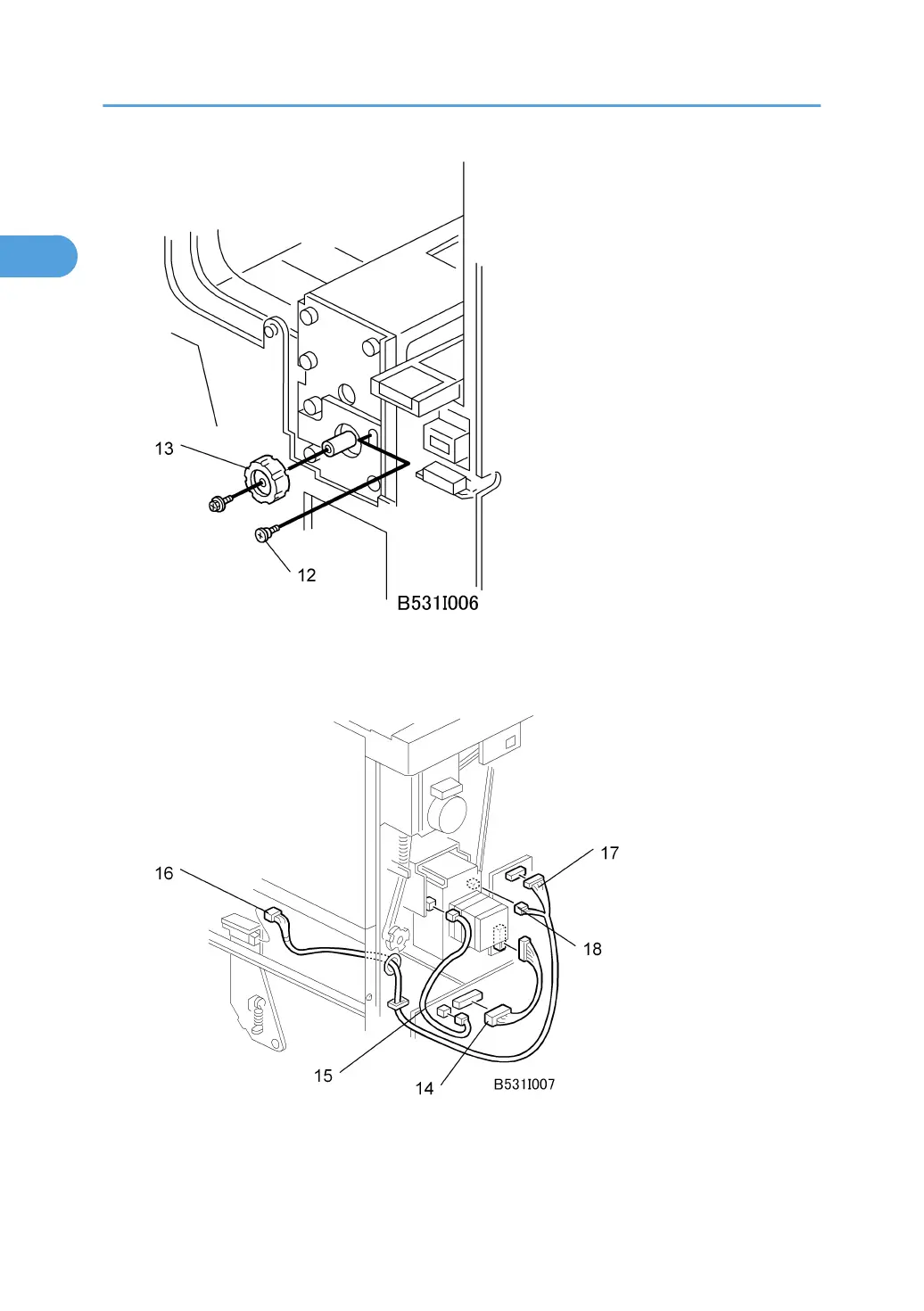 13

12

B531I006

16

17

18

15

14

B531I007